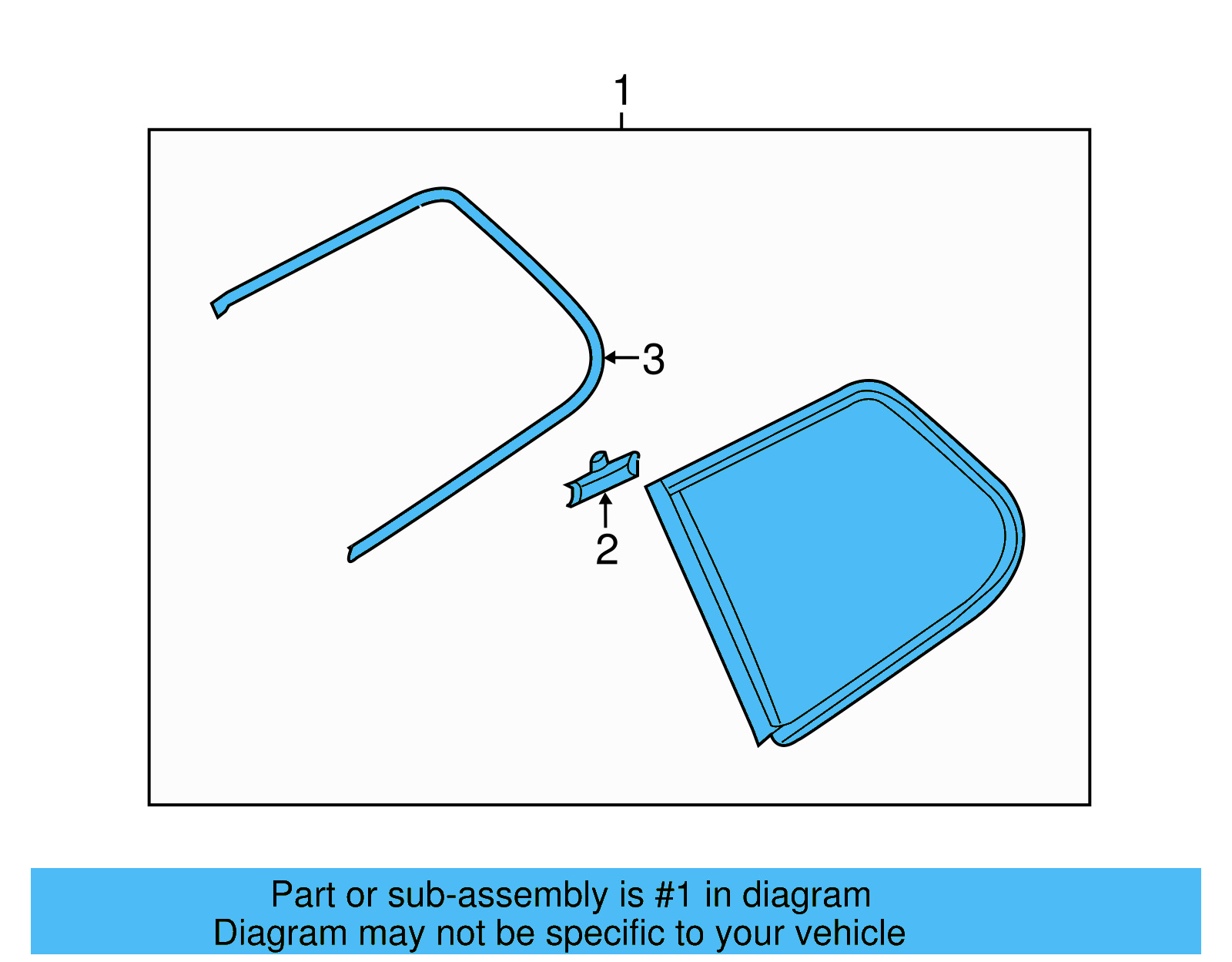 1

3

2

Part or sub-assembly is #1 in diagram
Diagram may not be specific to your vehicle