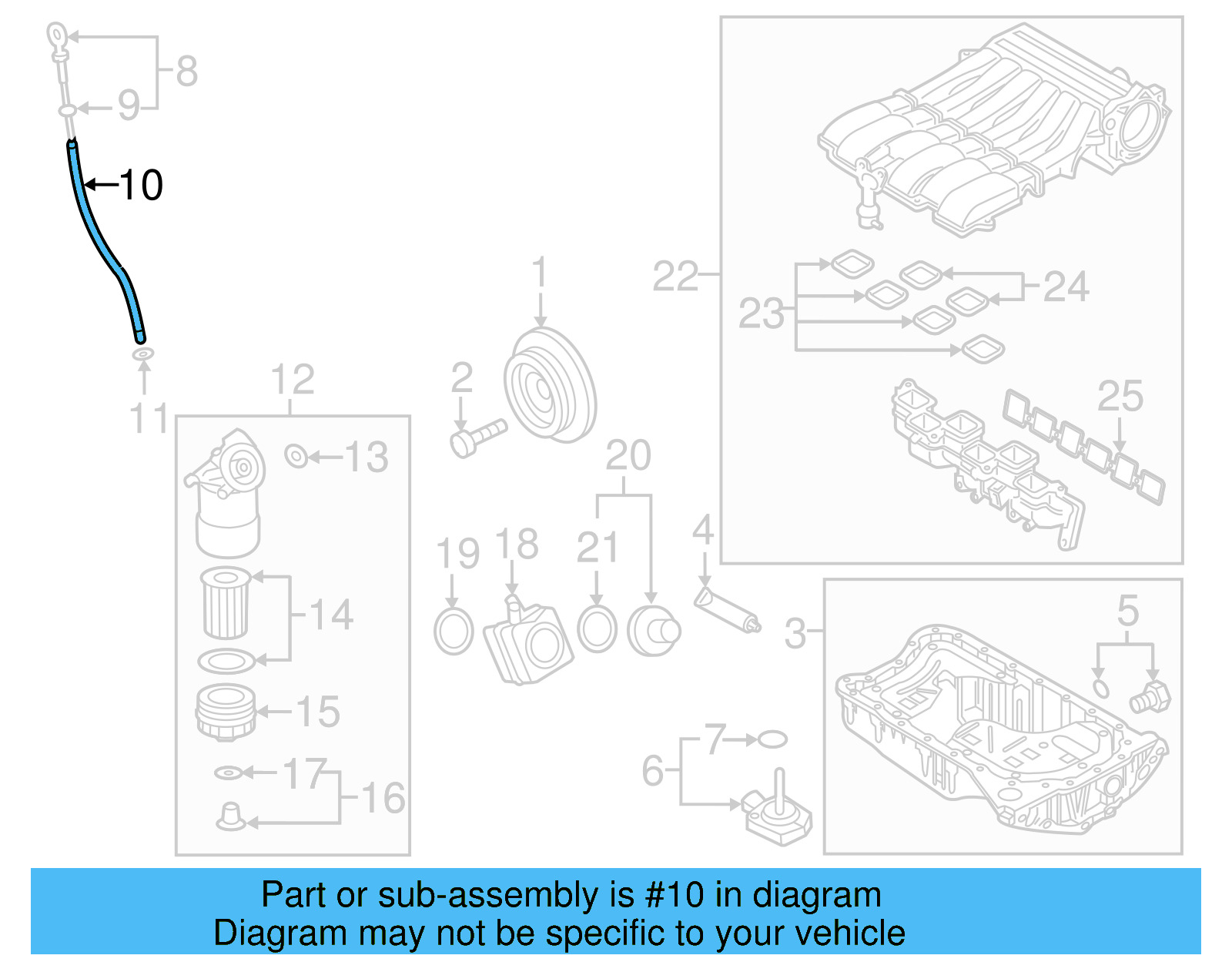 8
9
10
11
12
13
14
15
17
16
1
2
20
19
18
21
4
22
23
24
25
3
5
7
6

Part or sub-assembly is #10 in diagram
Diagram may not be specific to your vehicle