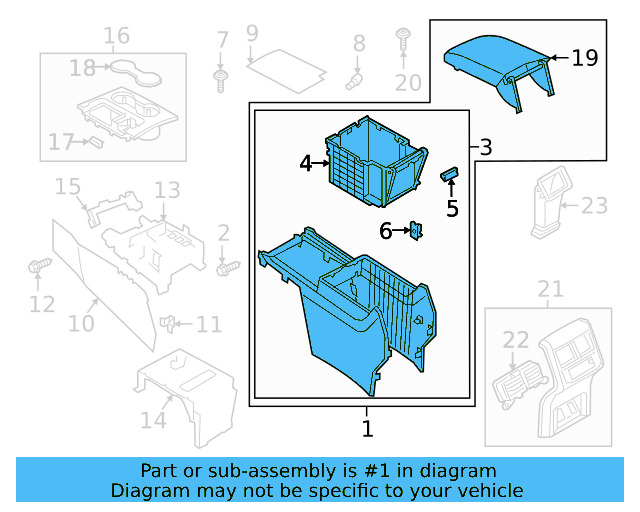 16
18
17
7
9
8
20
19
3
4
5
6
15
13
2
12
10
11
14
23
21
22
1

Part or sub-assembly is #1 in diagram
Diagram may not be specific to your vehicle