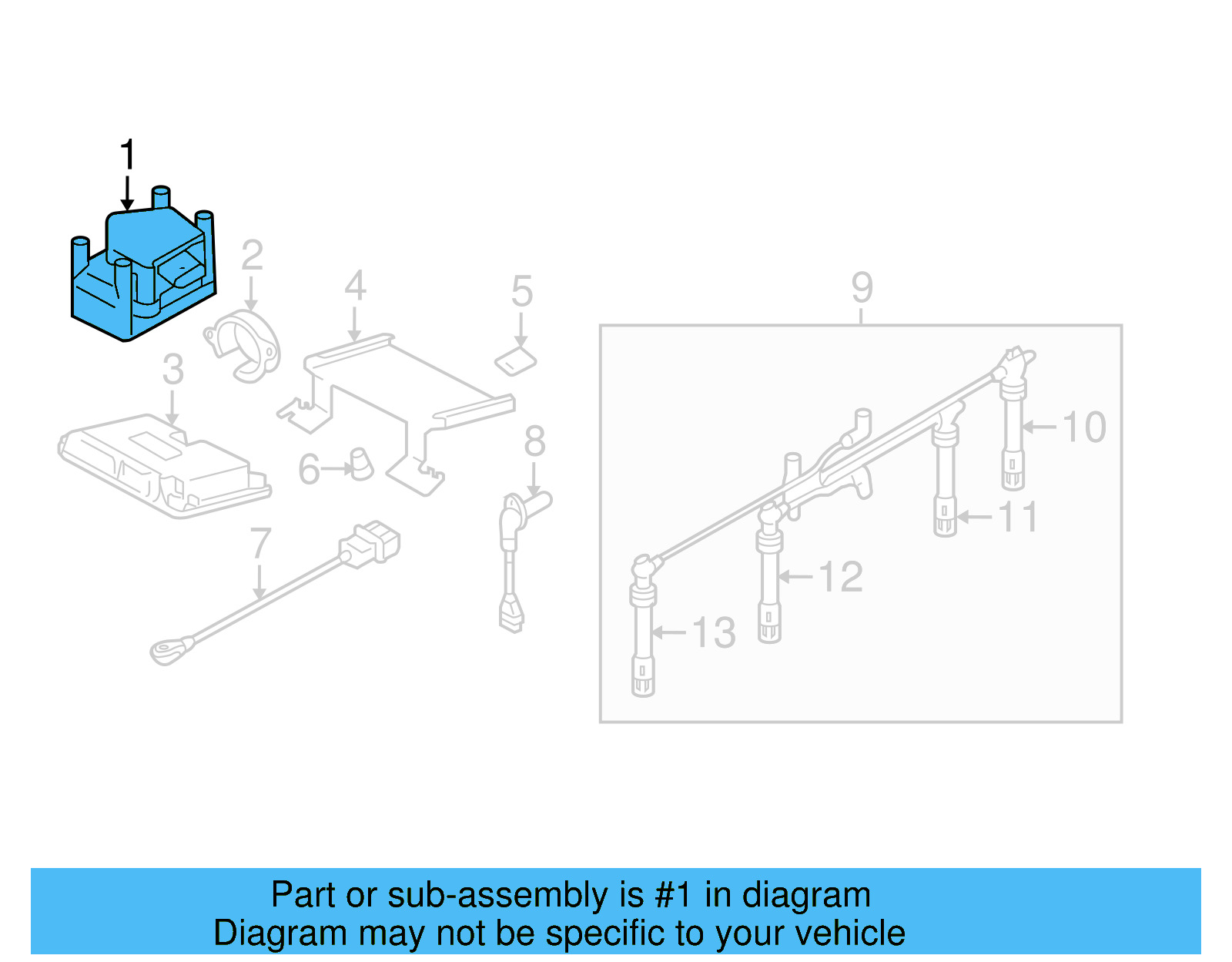 1
2
3
4
5
6
7
8
9
10
11
12
13

Part or sub-assembly is #1 in diagram
Diagram may not be specific to your vehicle