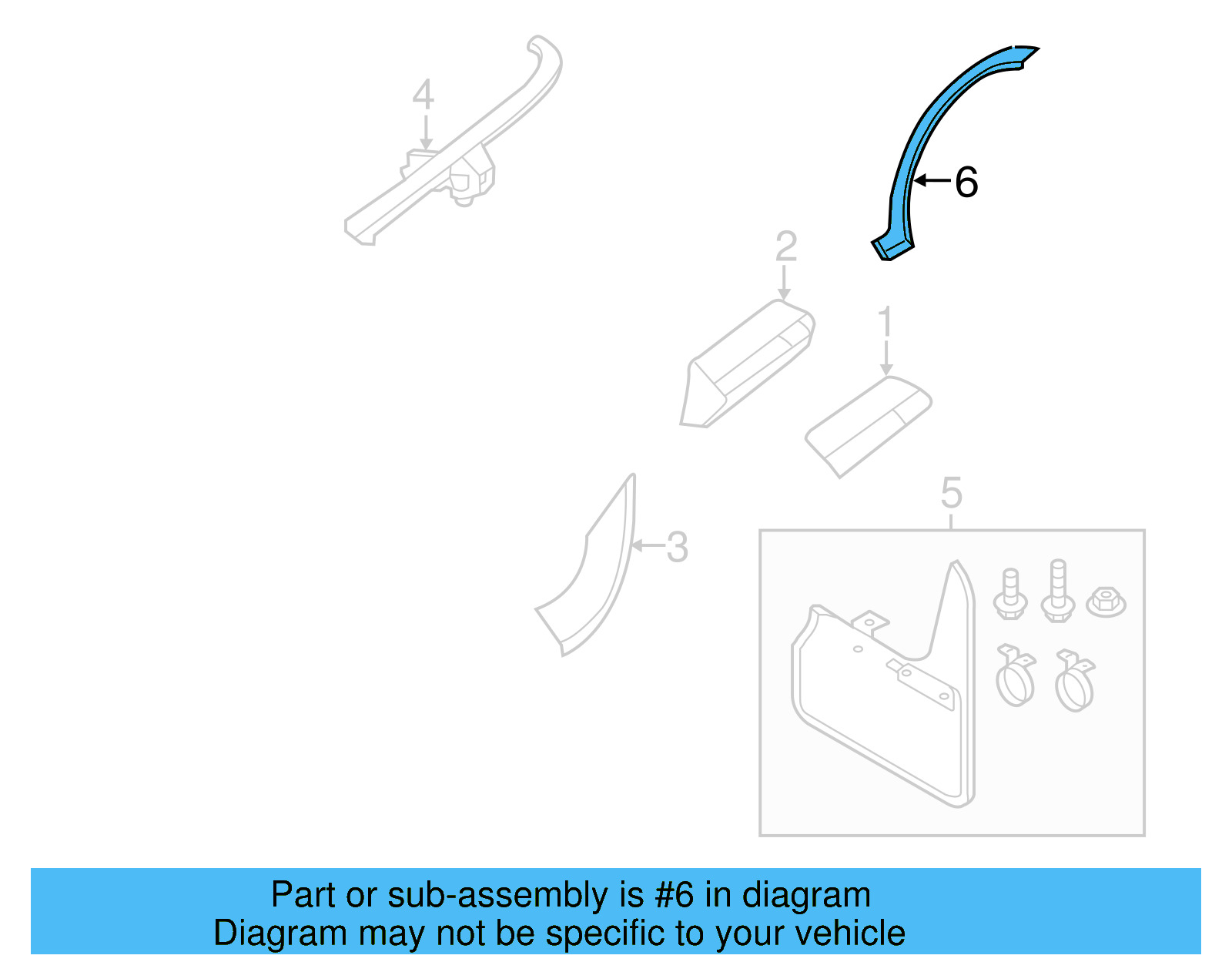 4

6

2

1

3

5

Part or sub-assembly is #6 in diagram
Diagram may not be specific to your vehicle