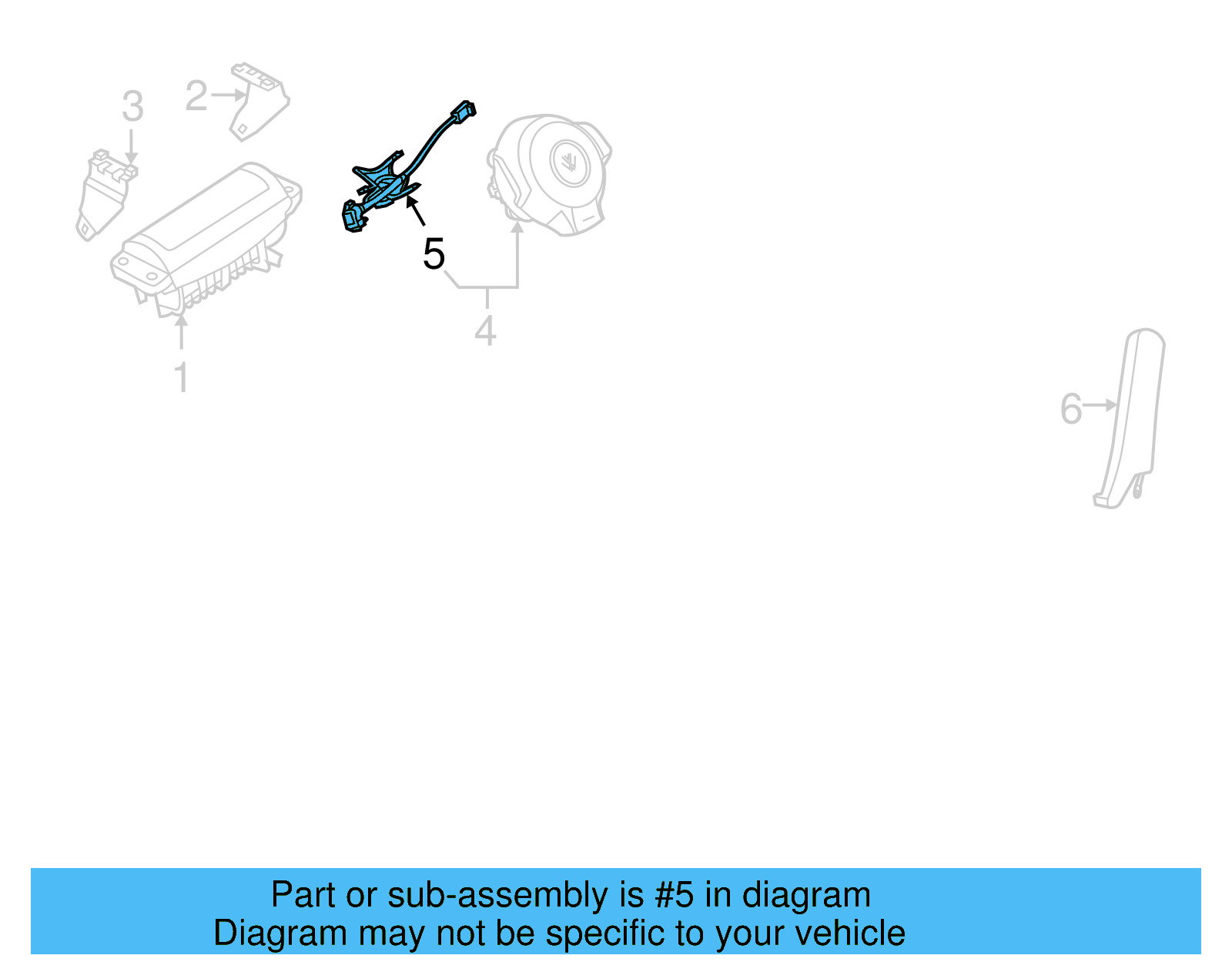 3
2
5
4
1
6

Part or sub-assembly is #5 in diagram
Diagram may not be specific to your vehicle