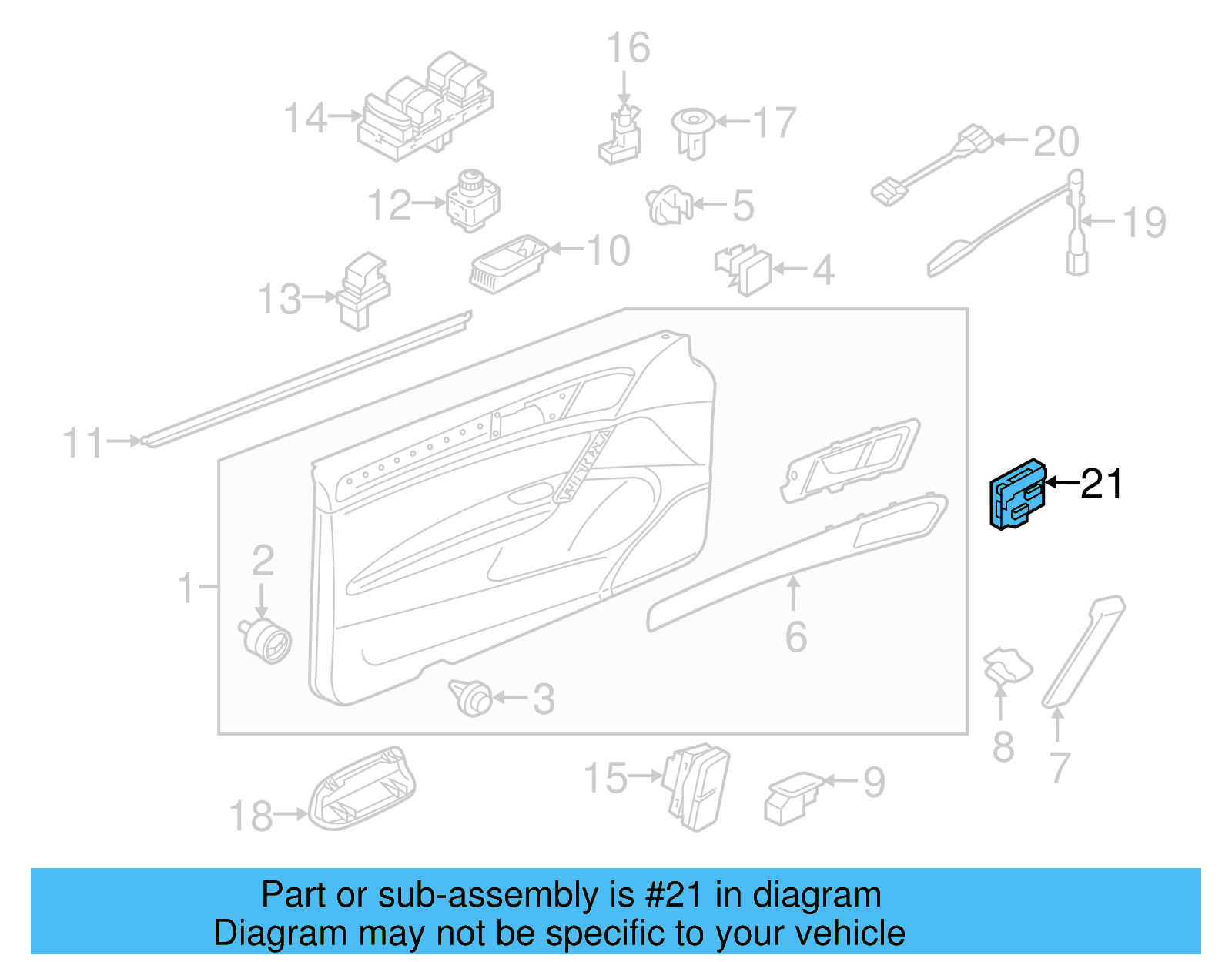 16
14
17
20
12
5
19
10
4
13
11
21
2
1
6
3
8
7
15
9
18

Part or sub-assembly is #21 in diagram
Diagram may not be specific to your vehicle