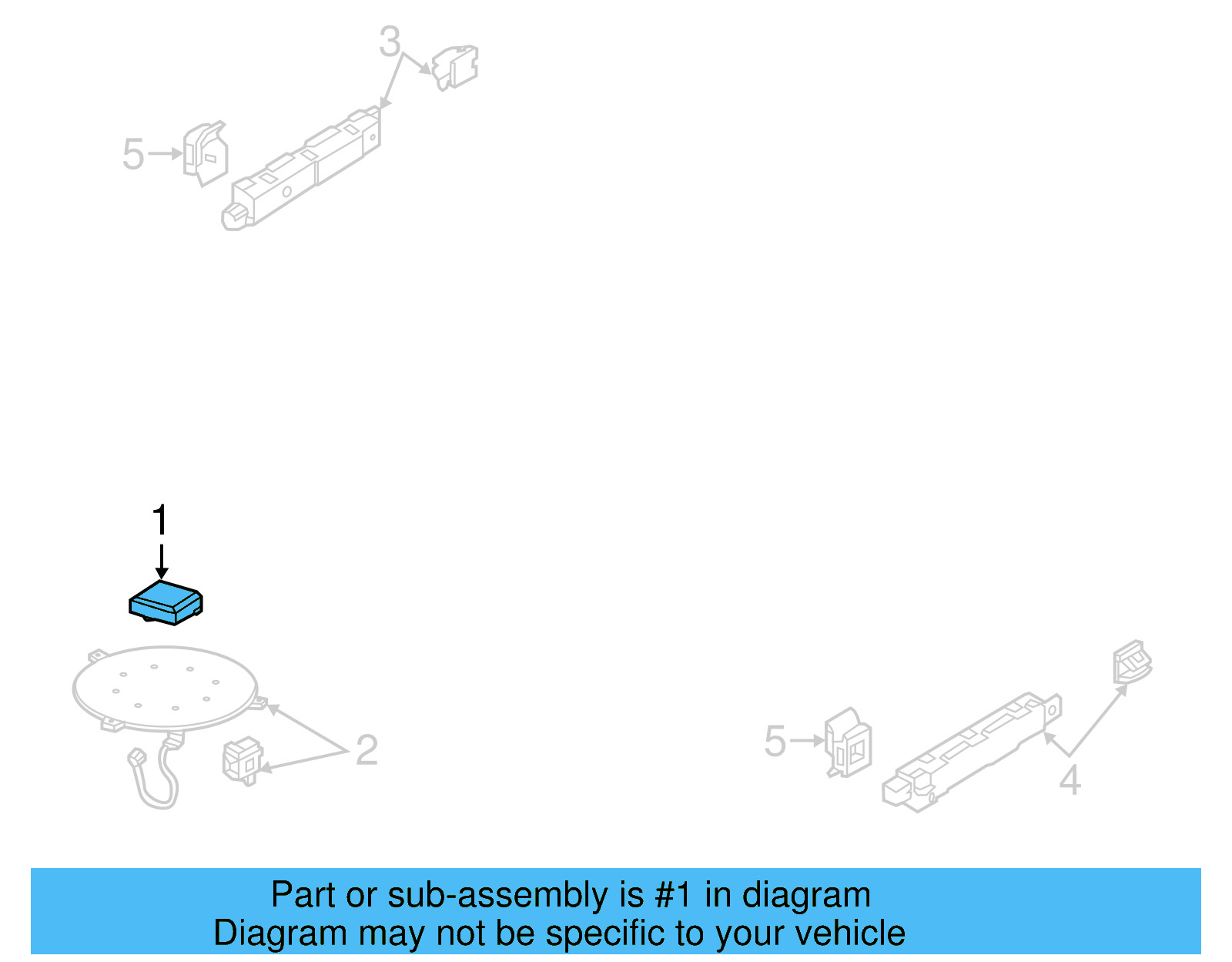 3

5

1

2

5

4

Part or sub-assembly is #1 in diagram
Diagram may not be specific to your vehicle