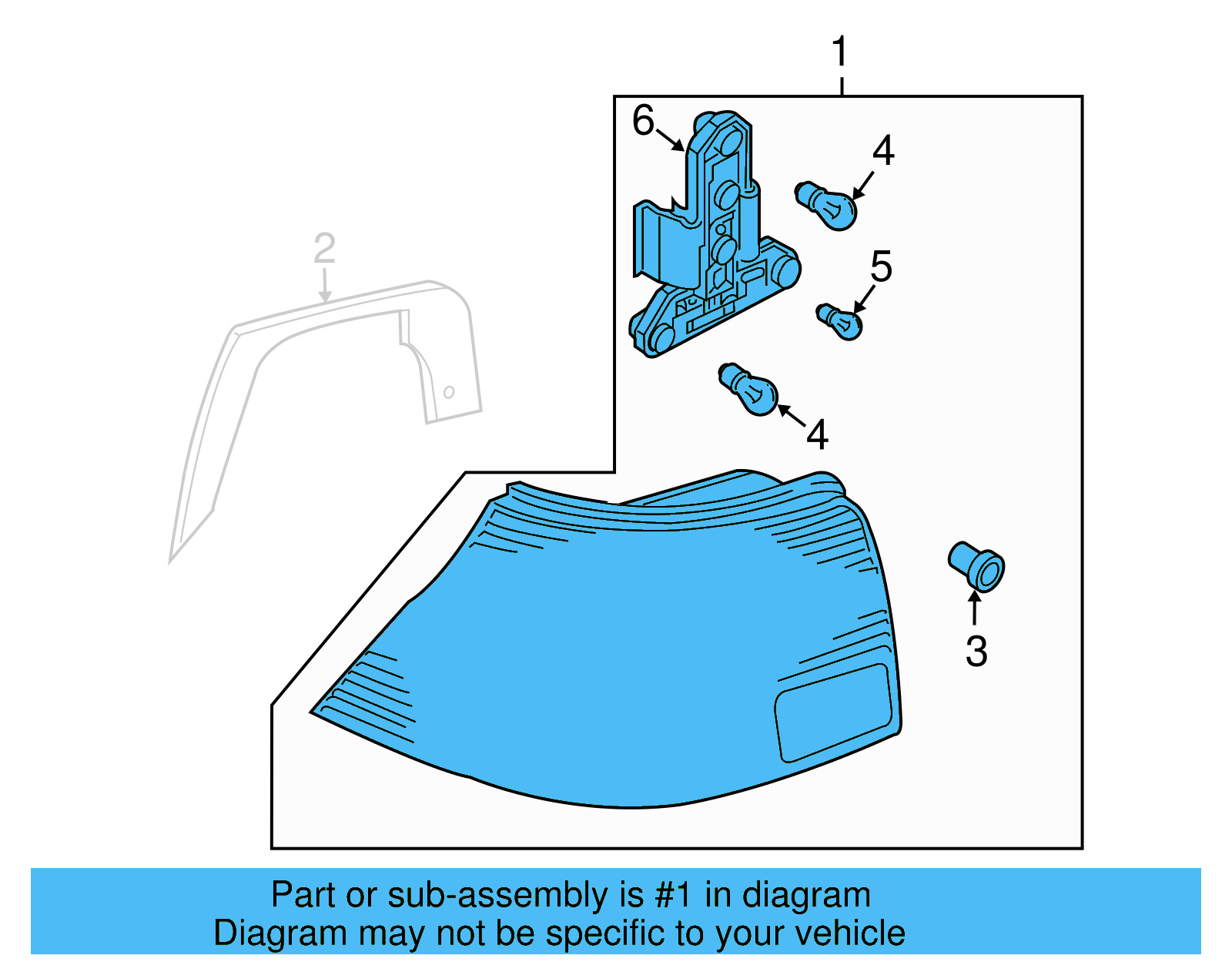 1
6
4
2
5
4
3
Part or sub-assembly is #1 in diagram
Diagram may not be specific to your vehicle