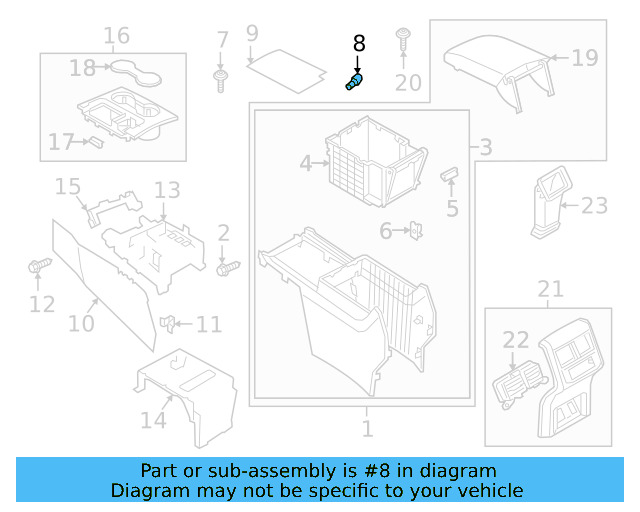 16
18
17
7
9
8
20
19
3
4
5
6
23
15
13
2
12
10
11
14
1
21
22

Part or sub-assembly is #8 in diagram
Diagram may not be specific to your vehicle