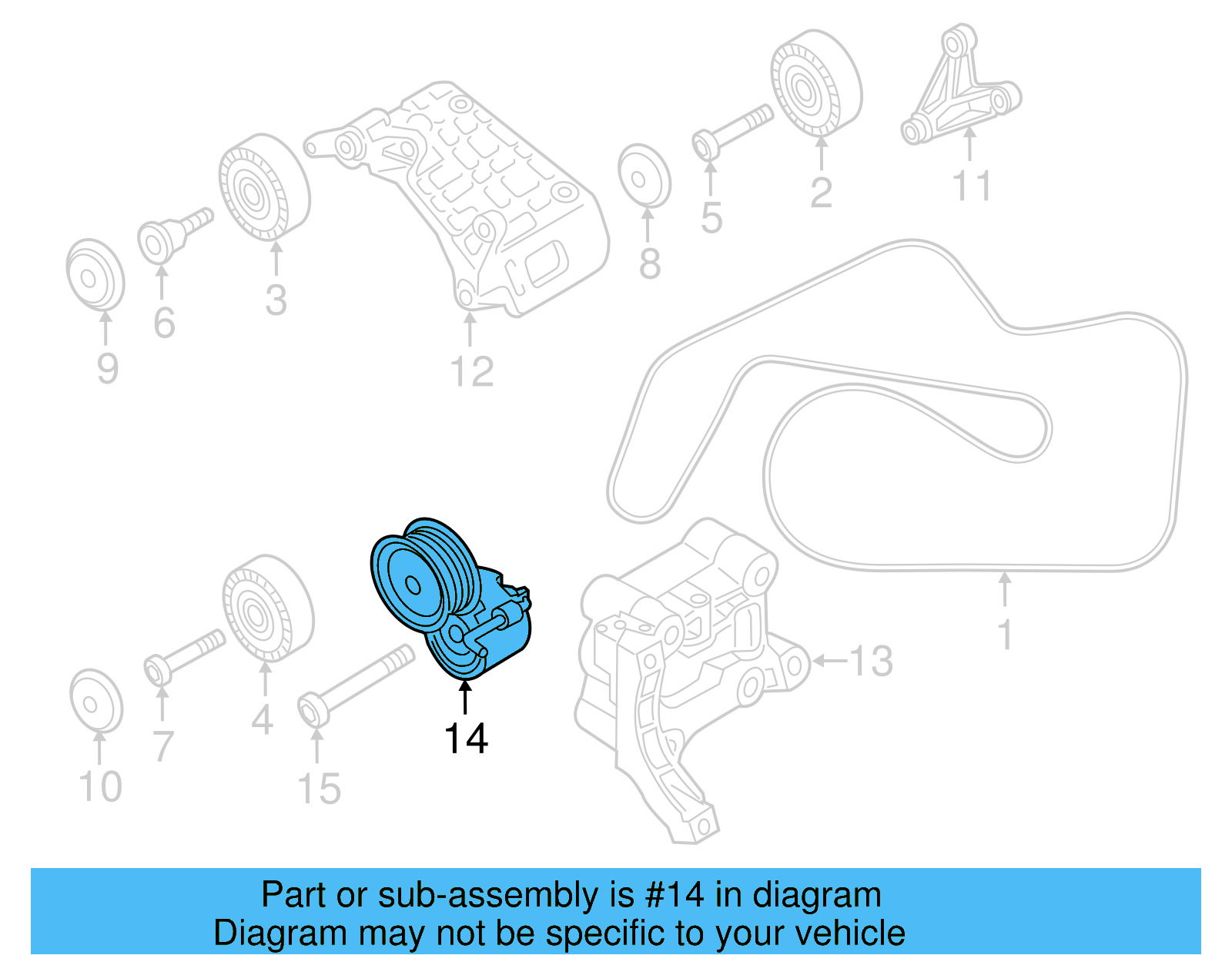 2
11
5
8
3
6
9
12
1
13
4
7
10
15
14

Part or sub-assembly is #14 in diagram
Diagram may not be specific to your vehicle