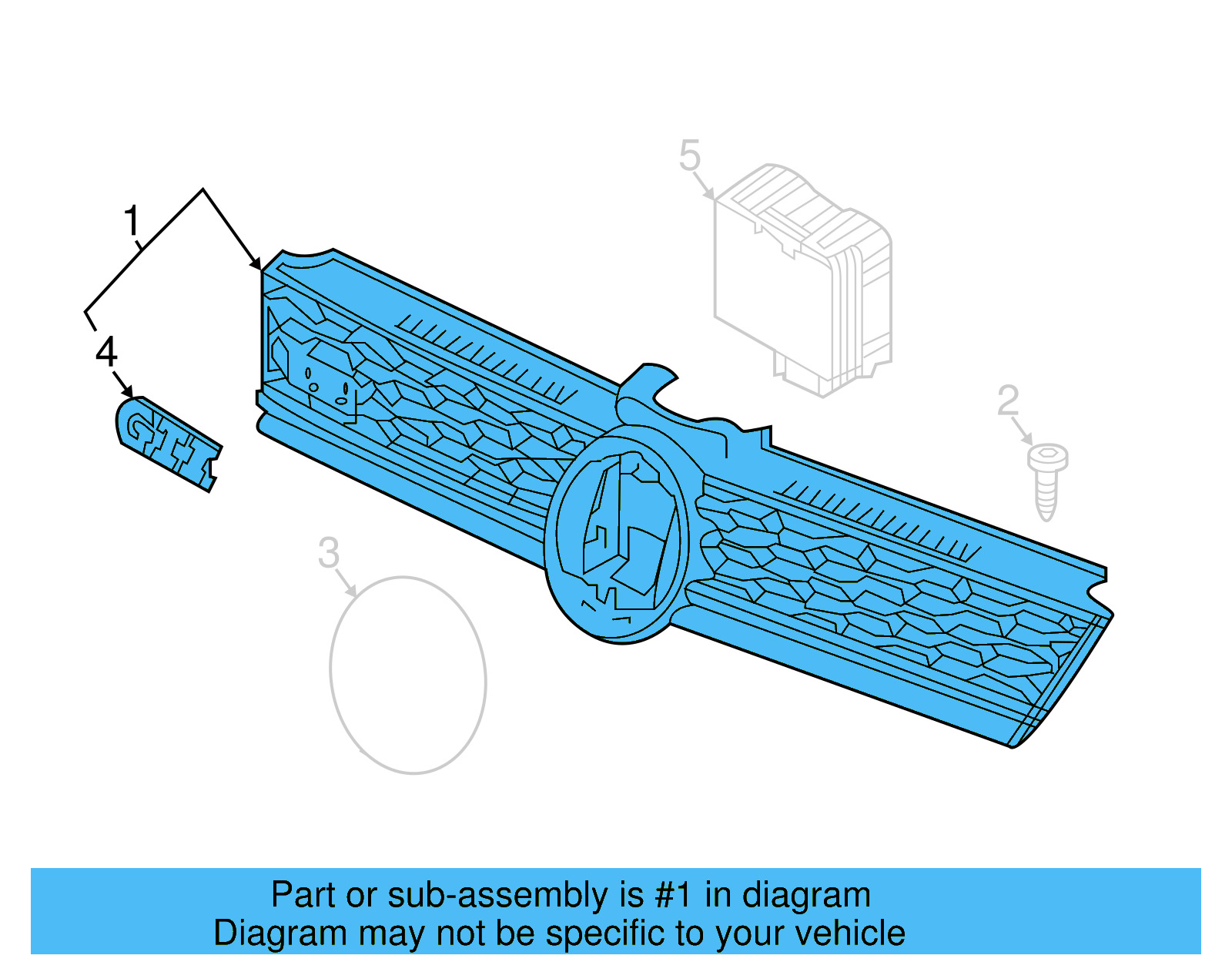 5

1

4

GTI

2

3

Part or sub-assembly is #1 in diagram
Diagram may not be specific to your vehicle