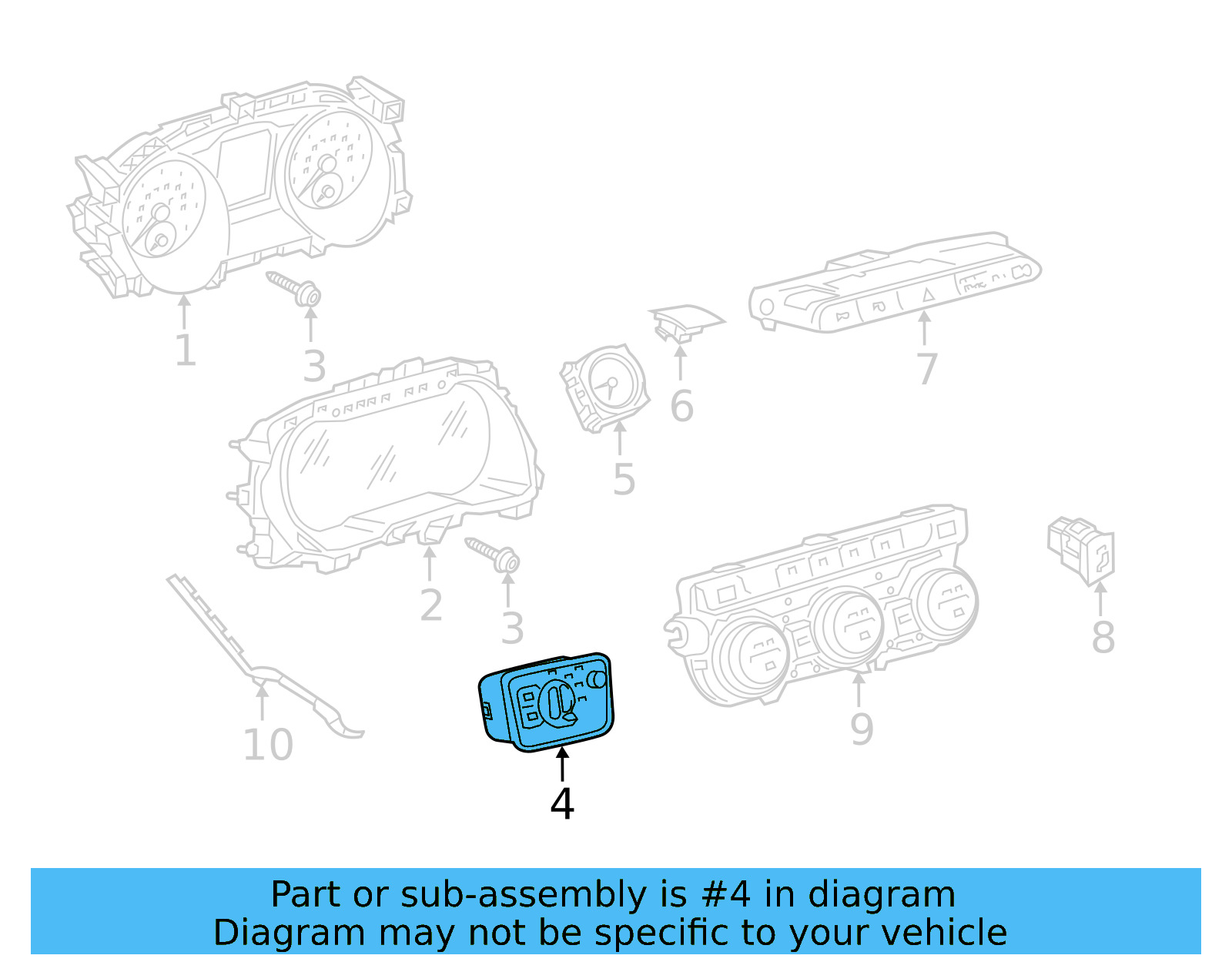 1
3
7
6
5
2
3
8
9
10
4

Part or sub-assembly is #4 in diagram
Diagram may not be specific to your vehicle