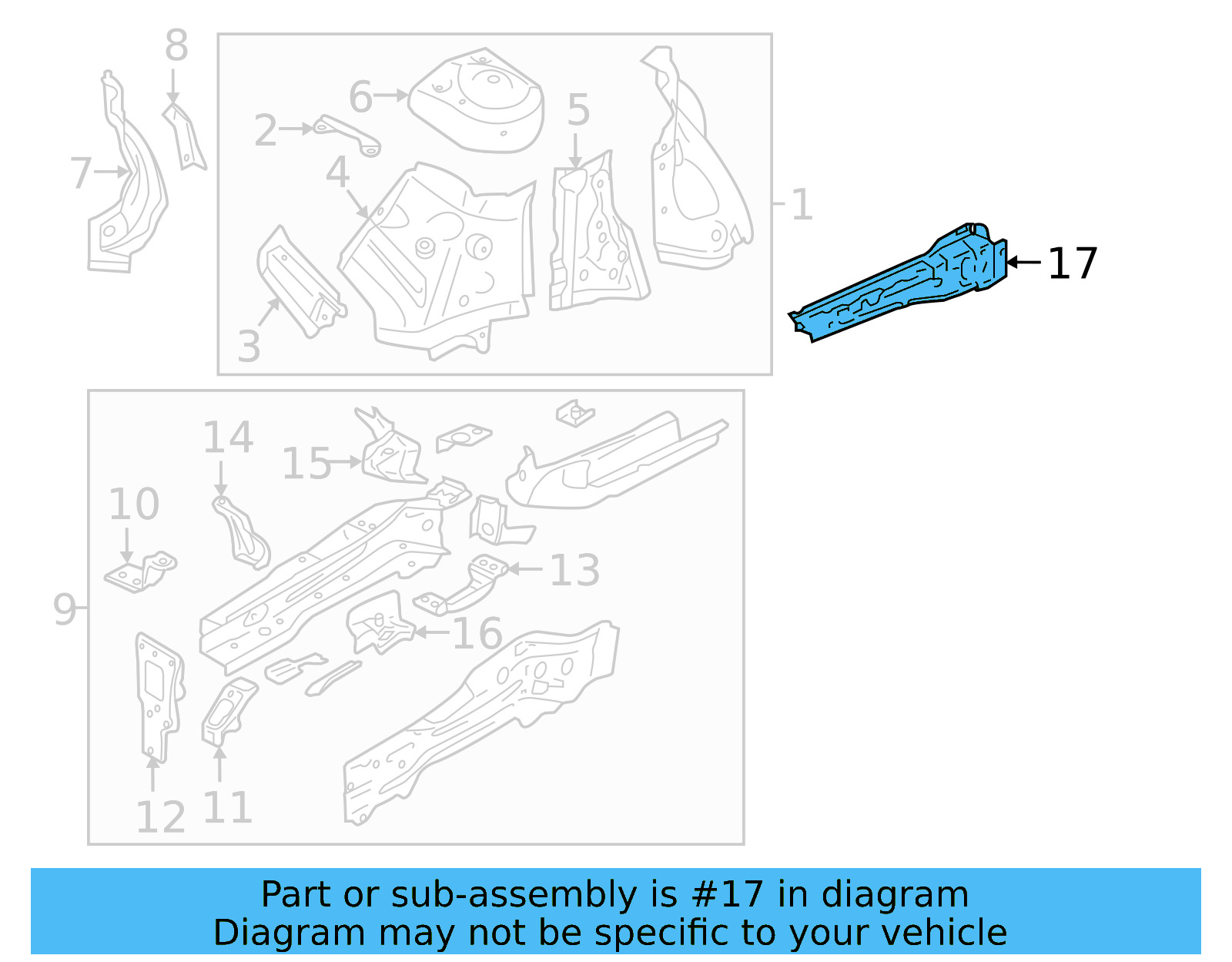 8
6
2
5
7
4
1
17
3
14
15
10
13
9
16
12
11

Part or sub-assembly is #17 in diagram
Diagram may not be specific to your vehicle