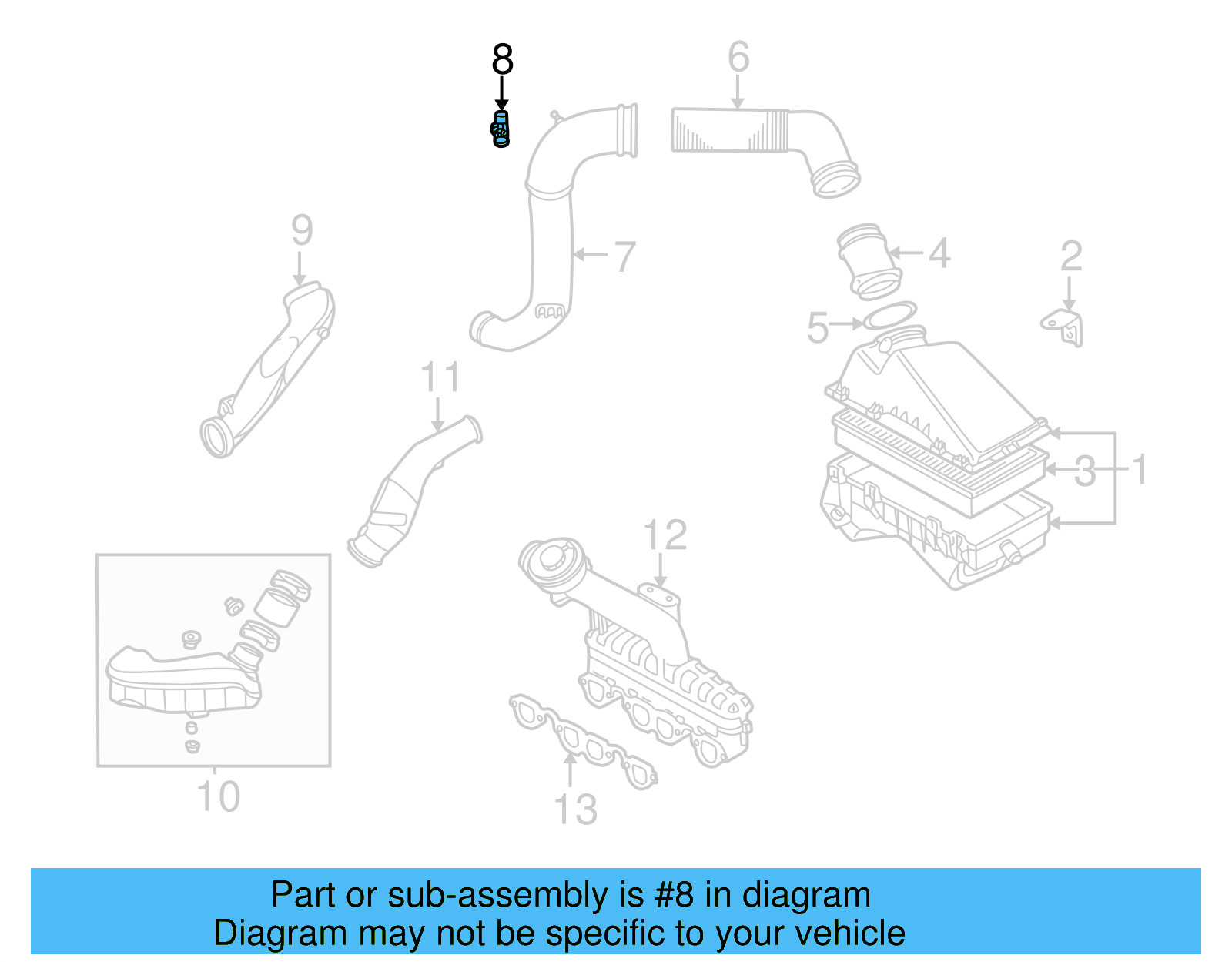 8
6
9
7
4
2
5
11
3
1
12
10
13

Part or sub-assembly is #8 in diagram
Diagram may not be specific to your vehicle