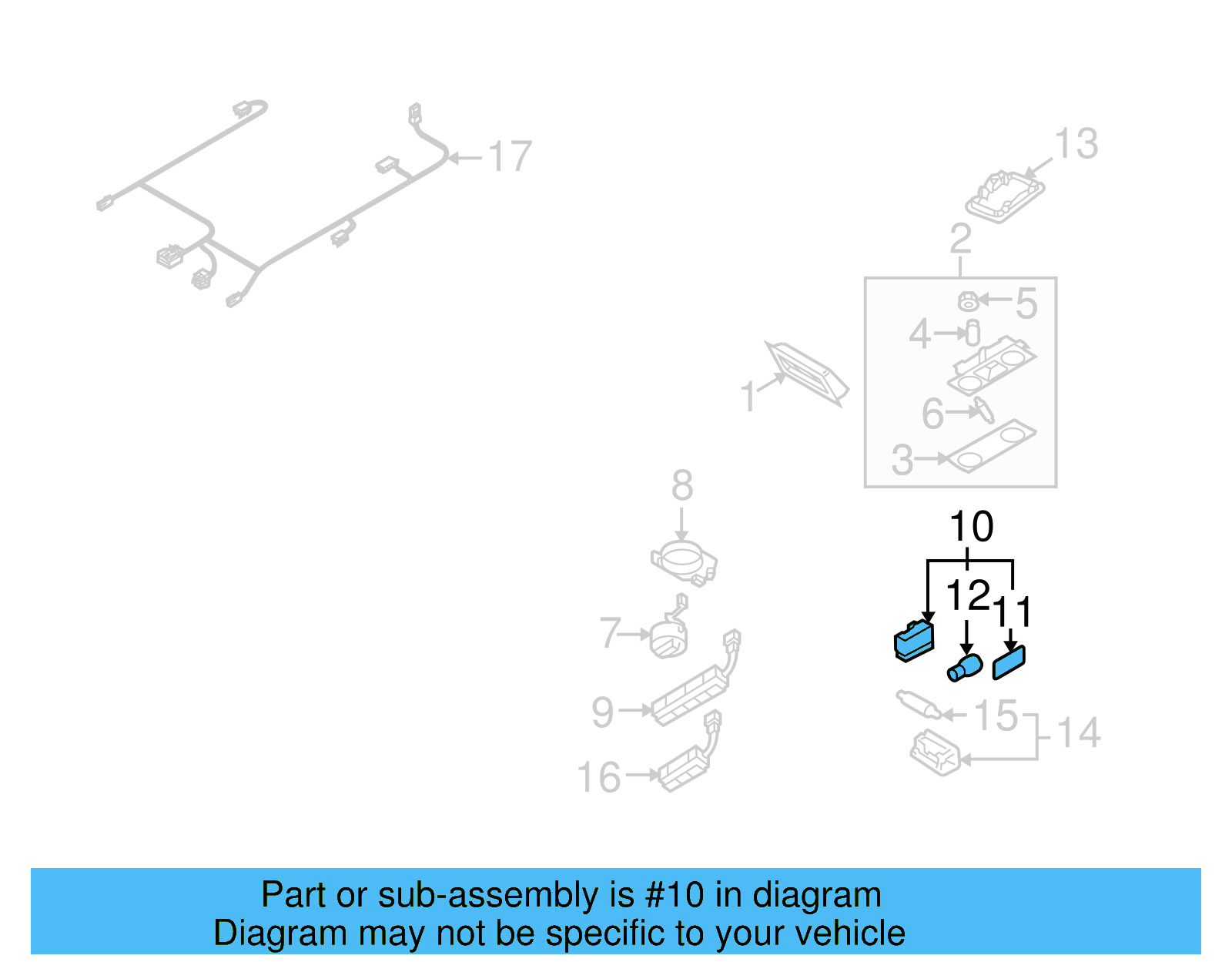 17
13
2
5
4
1
6
3
8
10
12
11
7
9
15
14
16

Part or sub-assembly is #10 in diagram
Diagram may not be specific to your vehicle