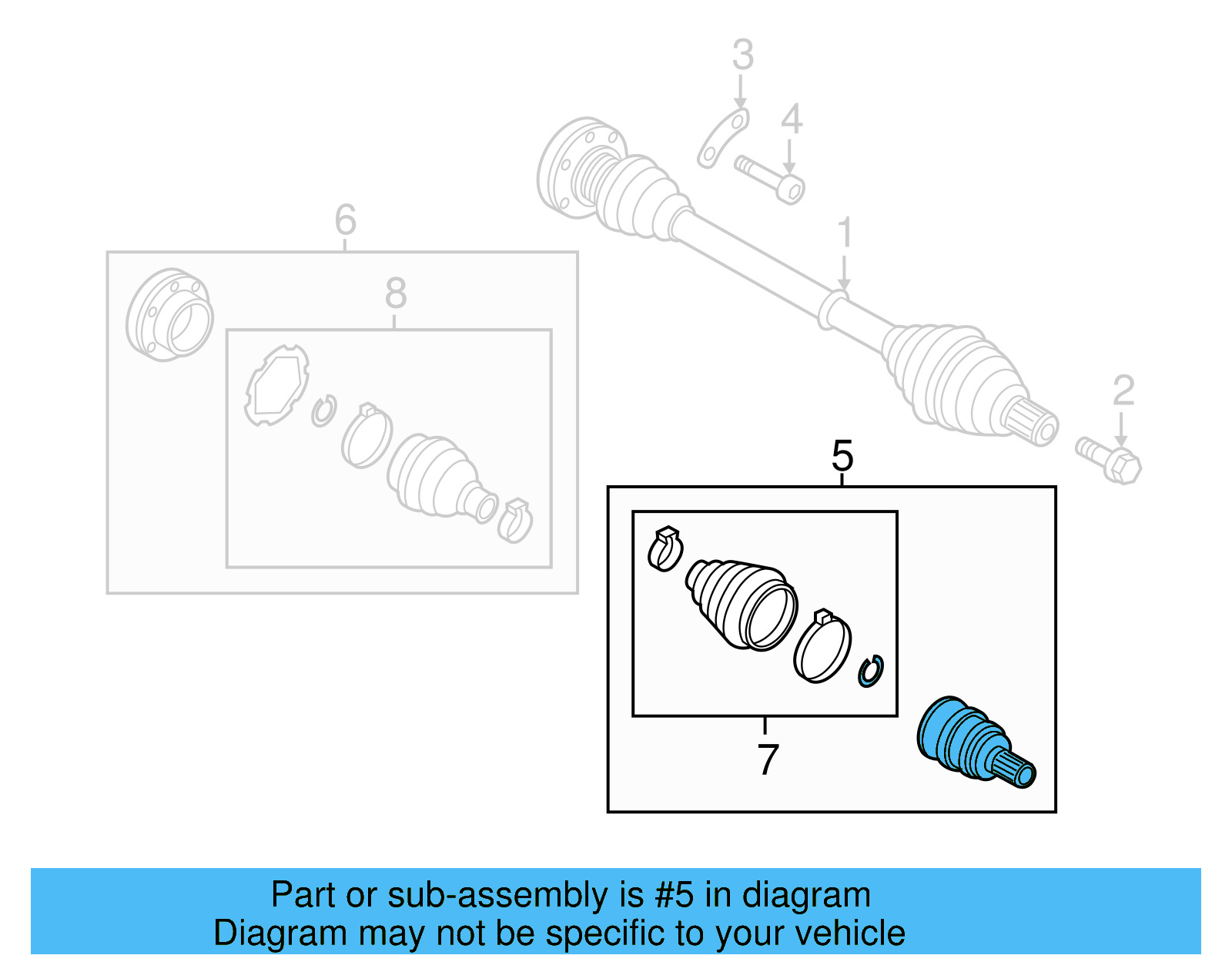 3
4
6
1
8
2
5
7

Part or sub-assembly is #5 in diagram
Diagram may not be specific to your vehicle