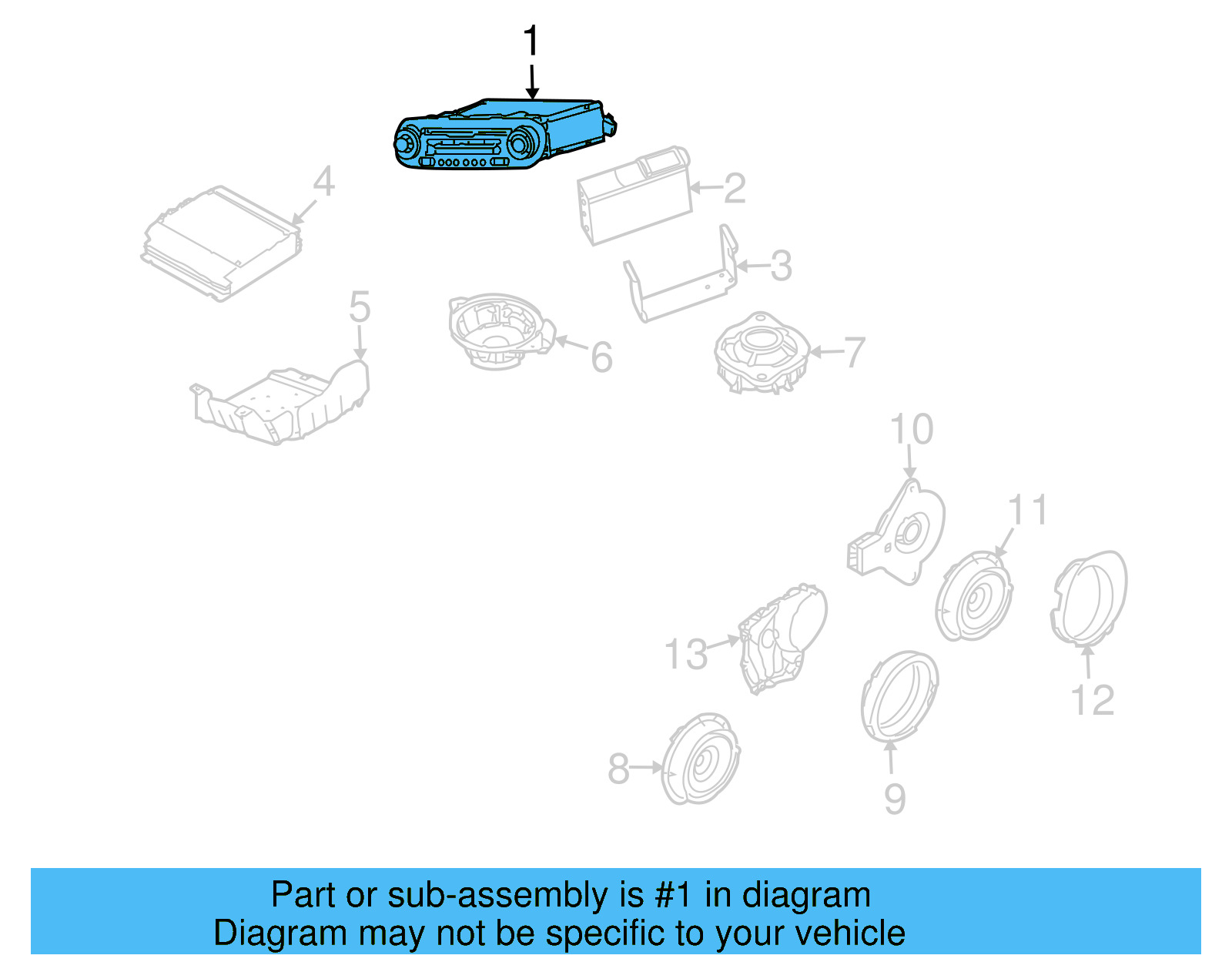 1
4
2
3
5
6
7
10
11
13
12
8
9

Part or sub-assembly is #1 in diagram
Diagram may not be specific to your vehicle