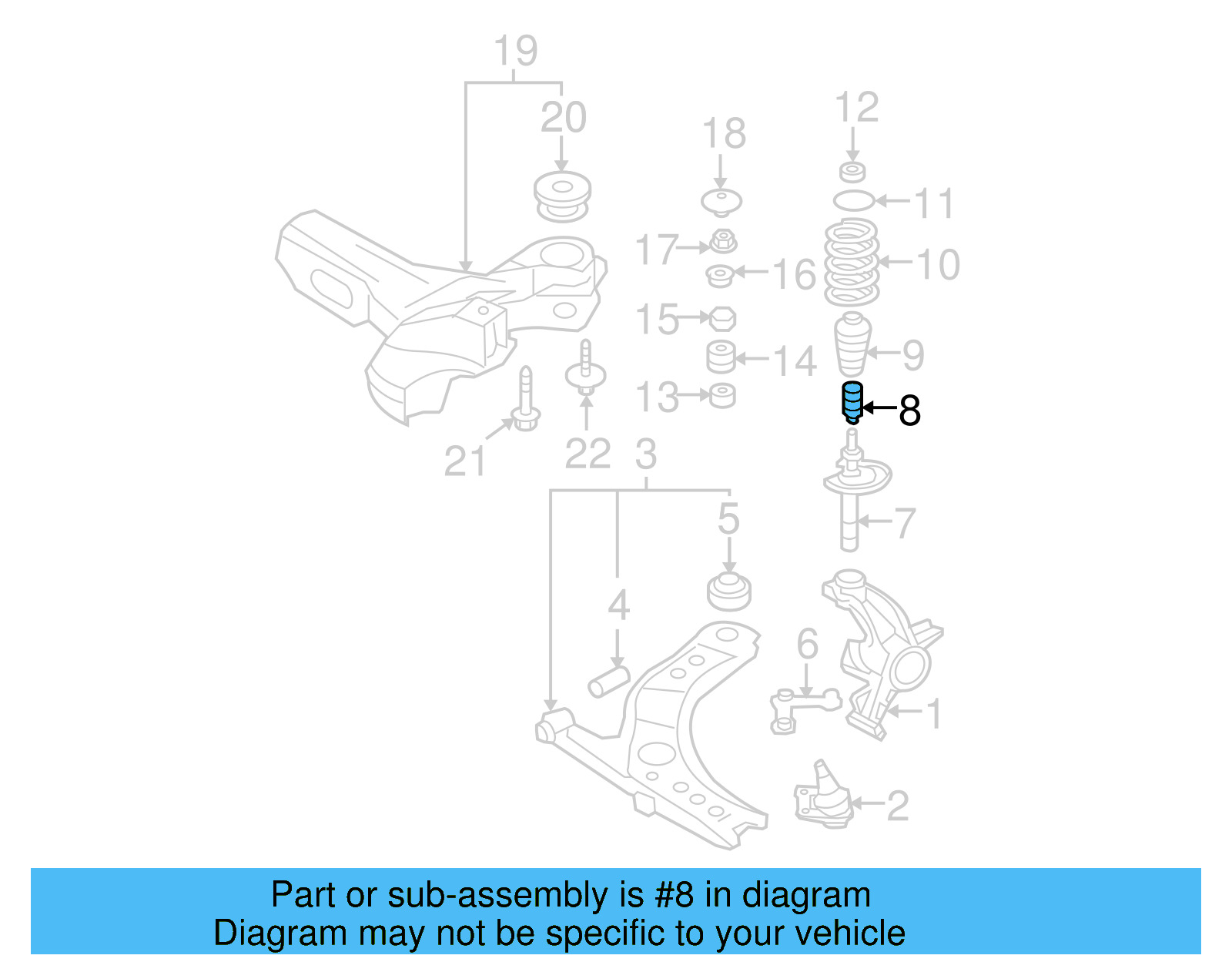 19
20
18
12
11
17
16
10
15
14
9
13
8
21
22
3
5
7
4
6
1
2

Part or sub-assembly is #8 in diagram
Diagram may not be specific to your vehicle