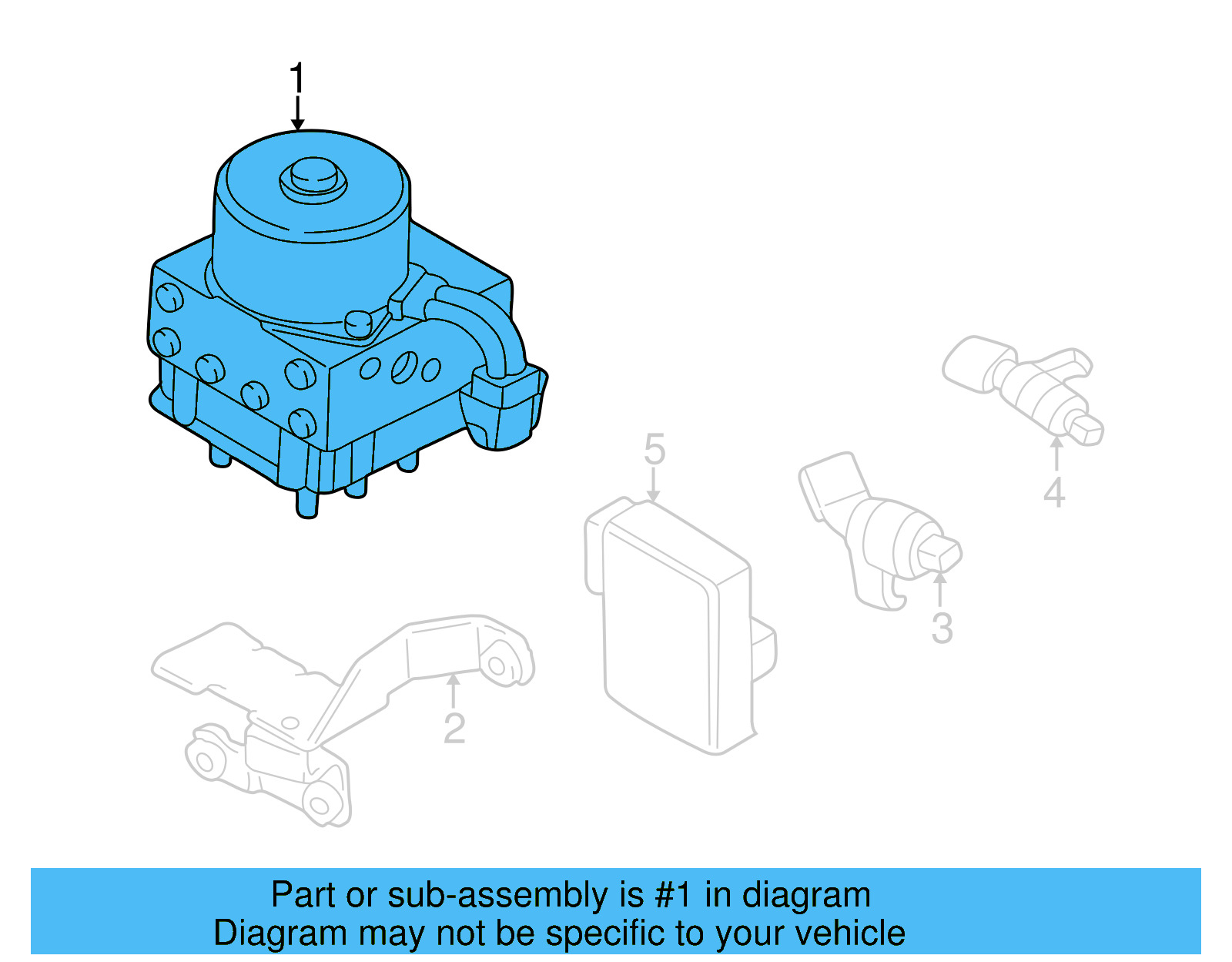 1

5

4

3

2

Part or sub-assembly is #1 in diagram
Diagram may not be specific to your vehicle