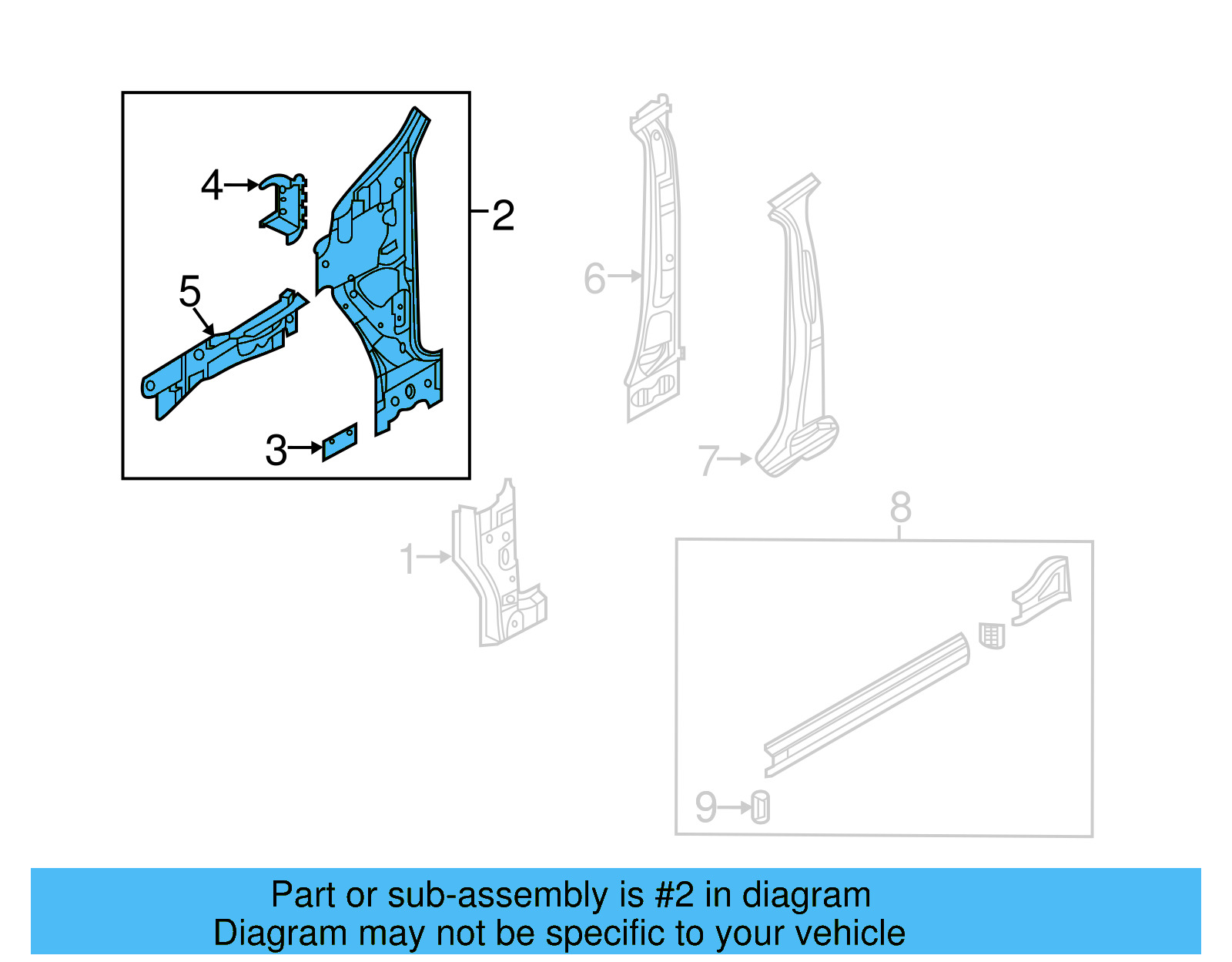 4
2
5
3
6
7
1
8
9

Part or sub-assembly is #2 in diagram
Diagram may not be specific to your vehicle