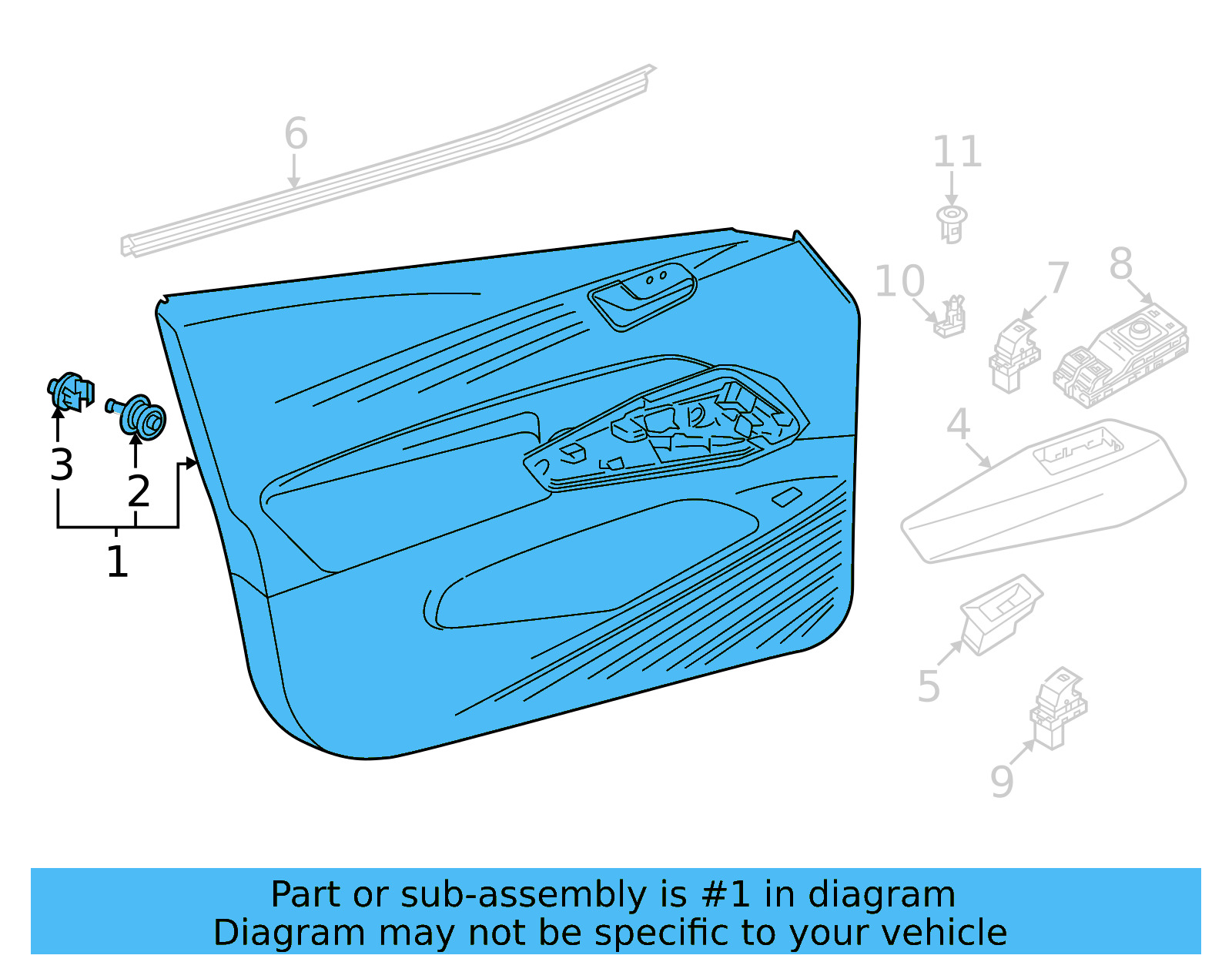 6
11
10
7
8
3
2
1
4
5
9

Part or sub-assembly is #1 in diagram
Diagram may not be specific to your vehicle