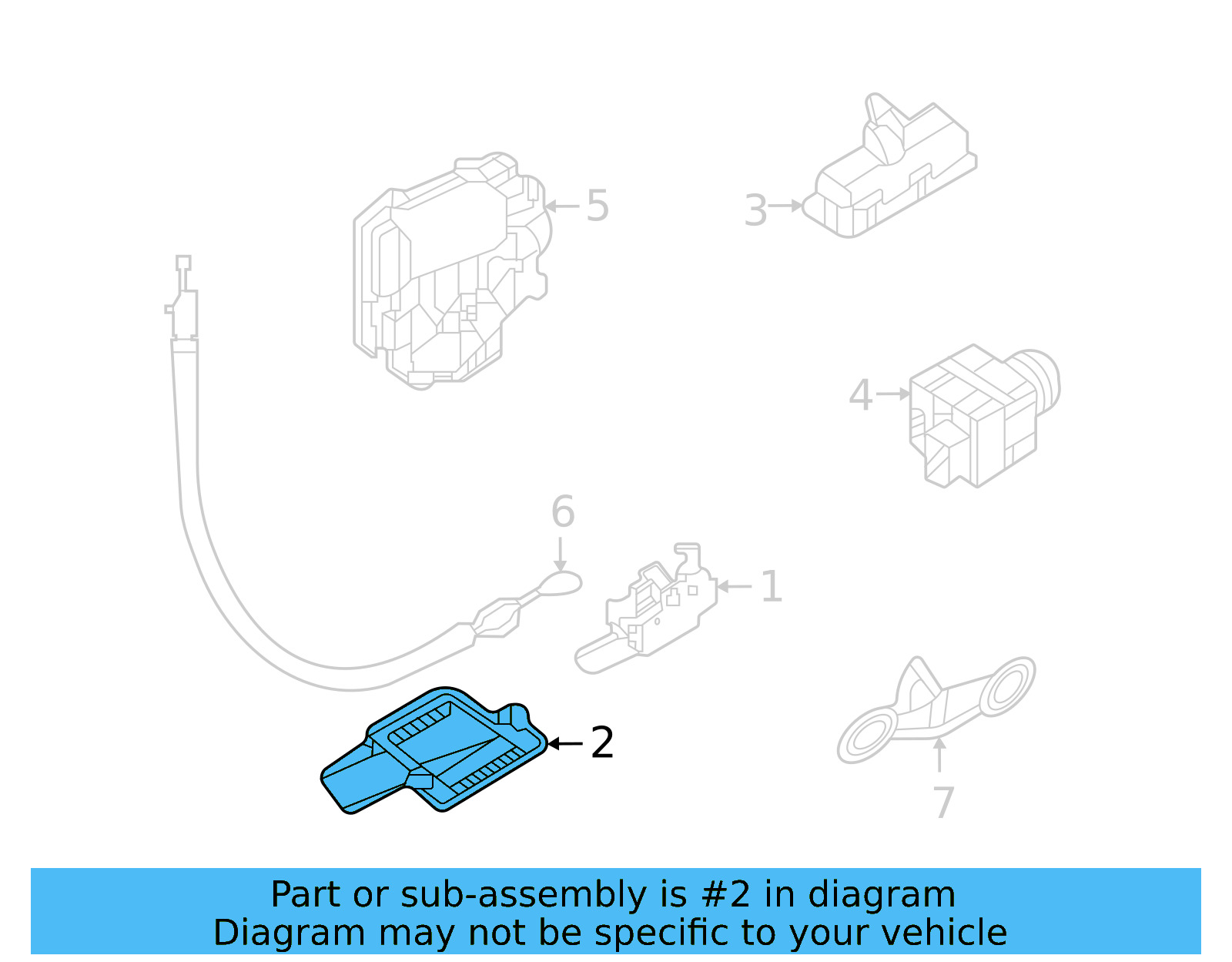 5
3
4
6
1
2
7

Part or sub-assembly is #2 in diagram
Diagram may not be specific to your vehicle