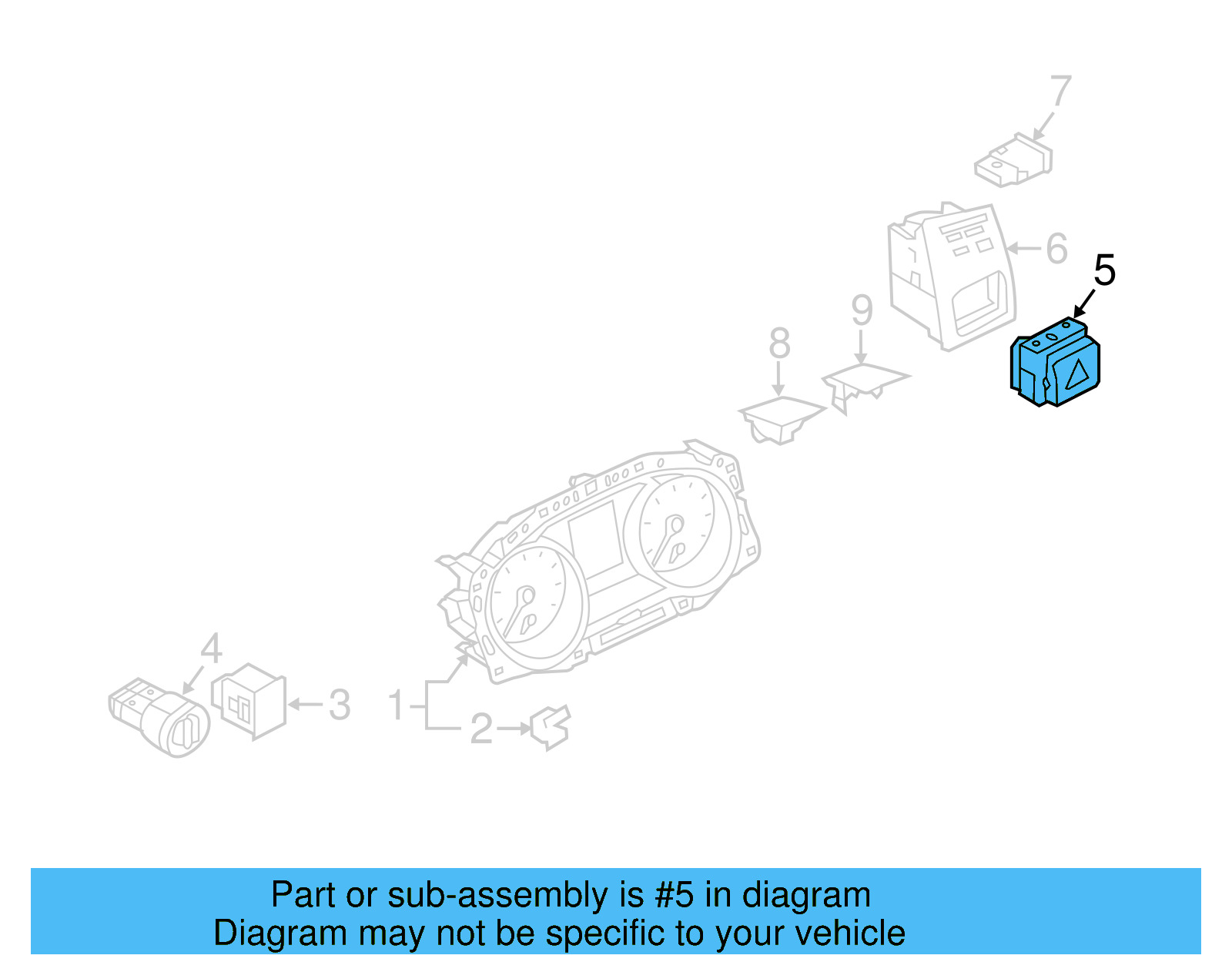 7
6
5
9
8
4
3
1
2

Part or sub-assembly is #5 in diagram
Diagram may not be specific to your vehicle