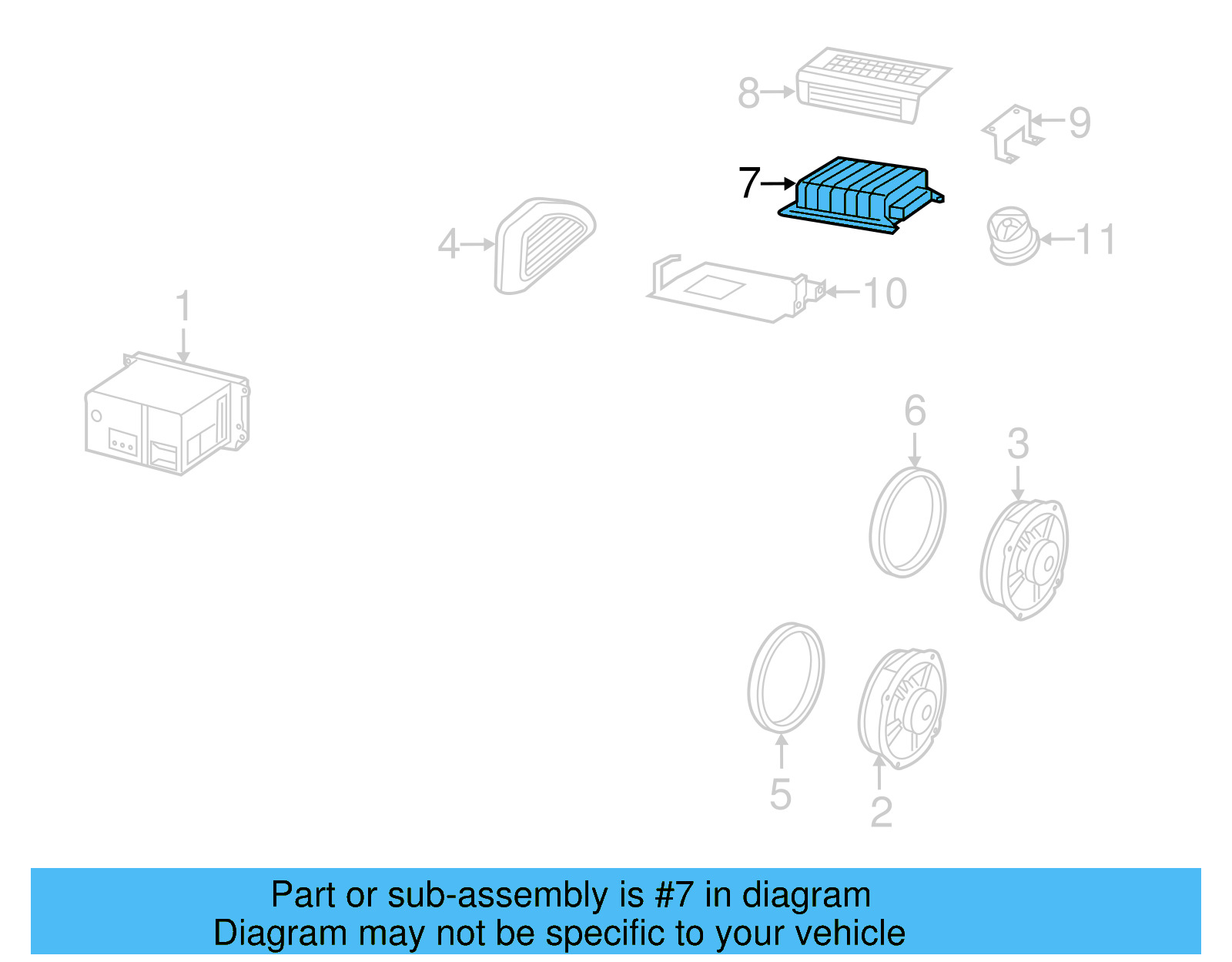 8
9
7
4
11
10
1
6
3
5
2

Part or sub-assembly is #7 in diagram
Diagram may not be specific to your vehicle