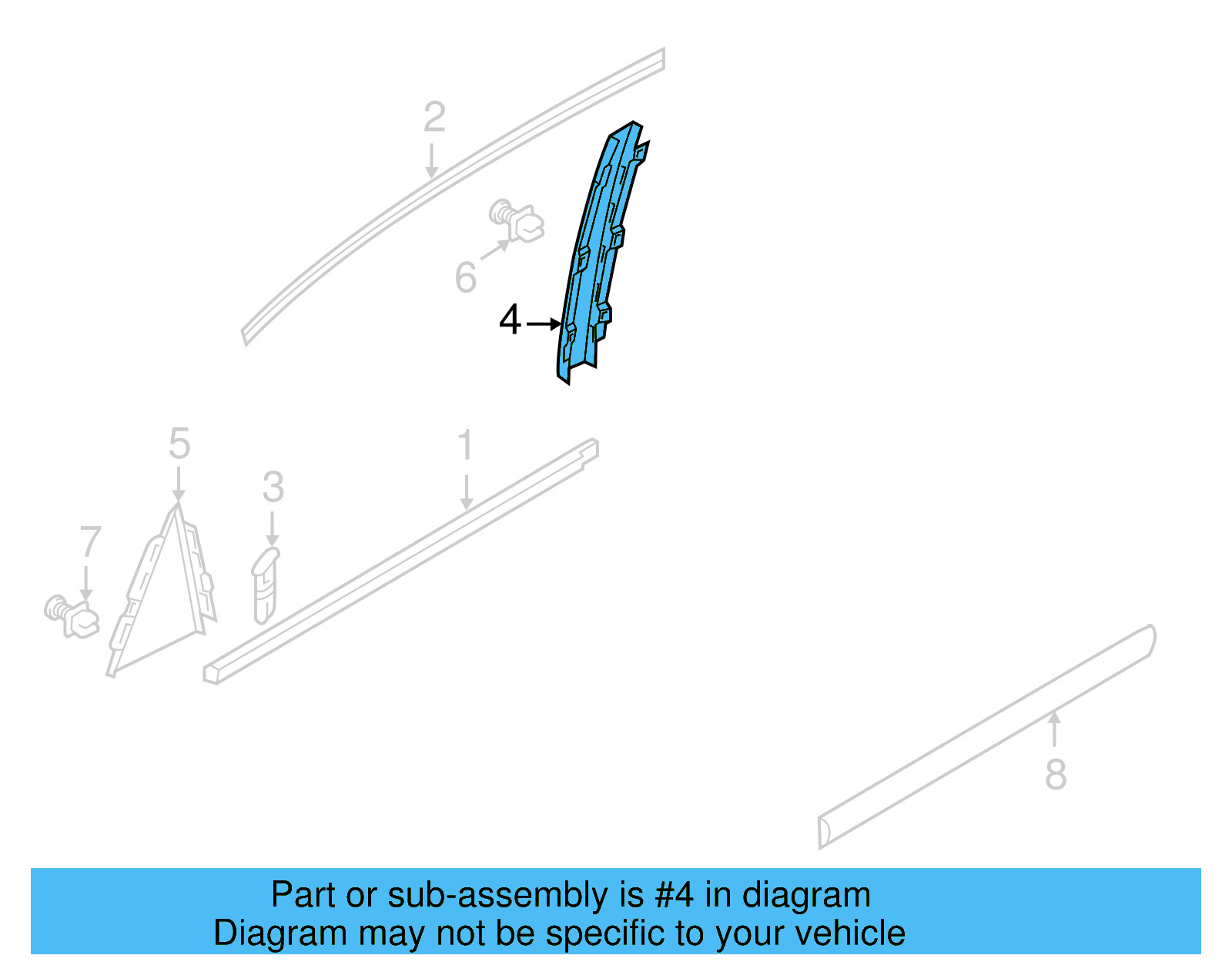 2

6

4

5

1

3

7

8

Part or sub-assembly is #4 in diagram
Diagram may not be specific to your vehicle