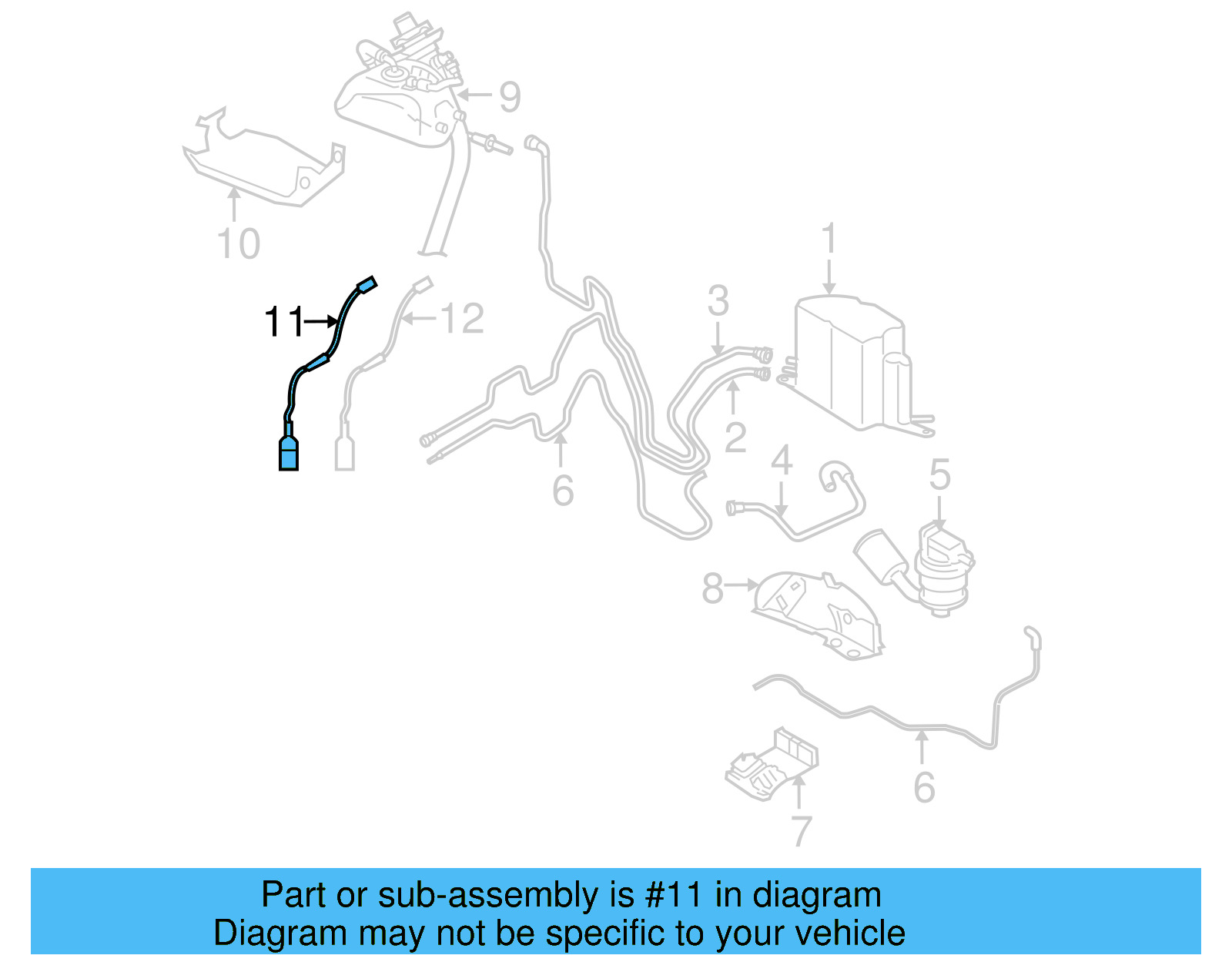 9
10
1
11
12
3
2
6
4
5
8
6
7

Part or sub-assembly is #11 in diagram
Diagram may not be specific to your vehicle