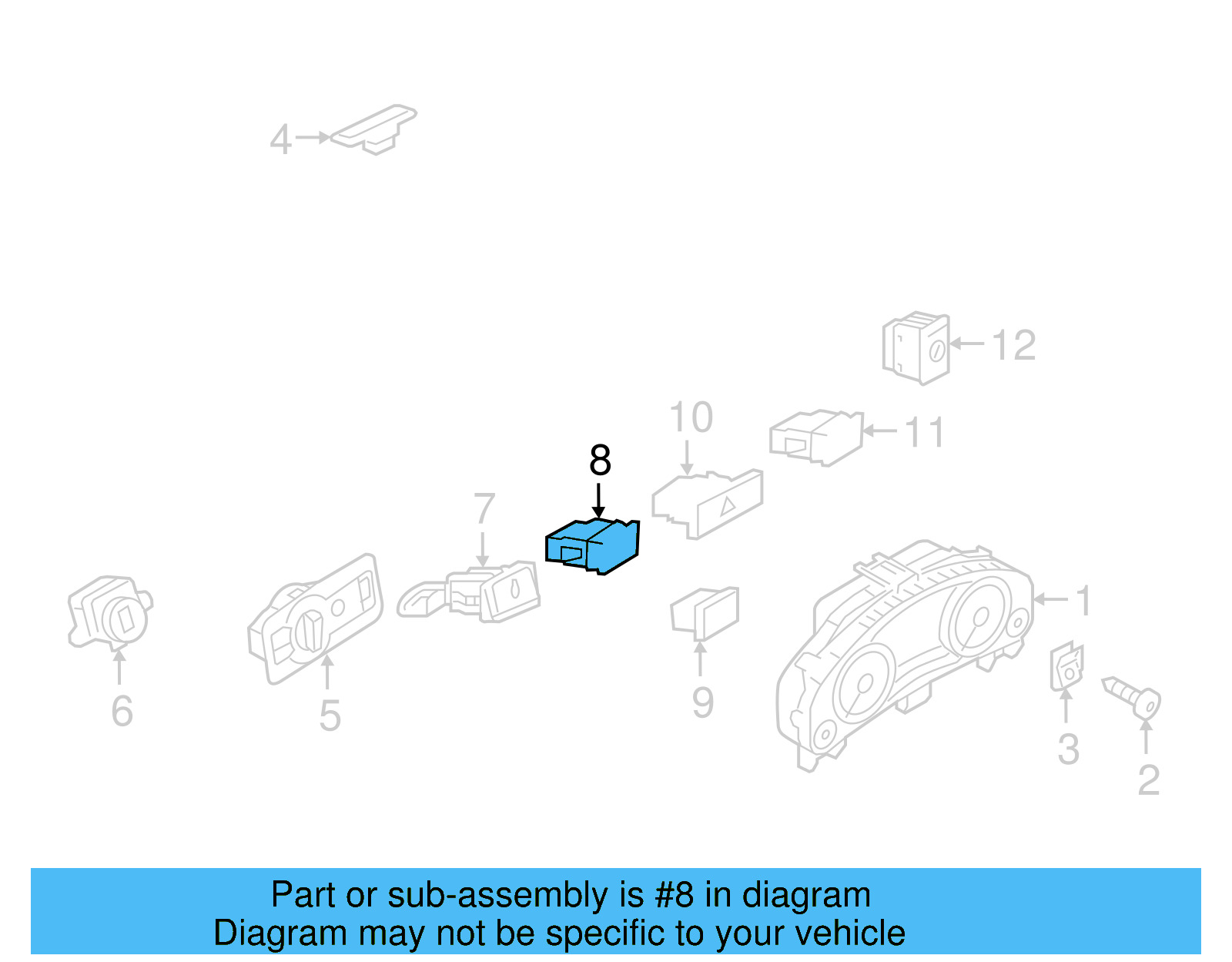 4

12

10

11

8

7

1

6

5

9

3

2

Part or sub-assembly is #8 in diagram
Diagram may not be specific to your vehicle