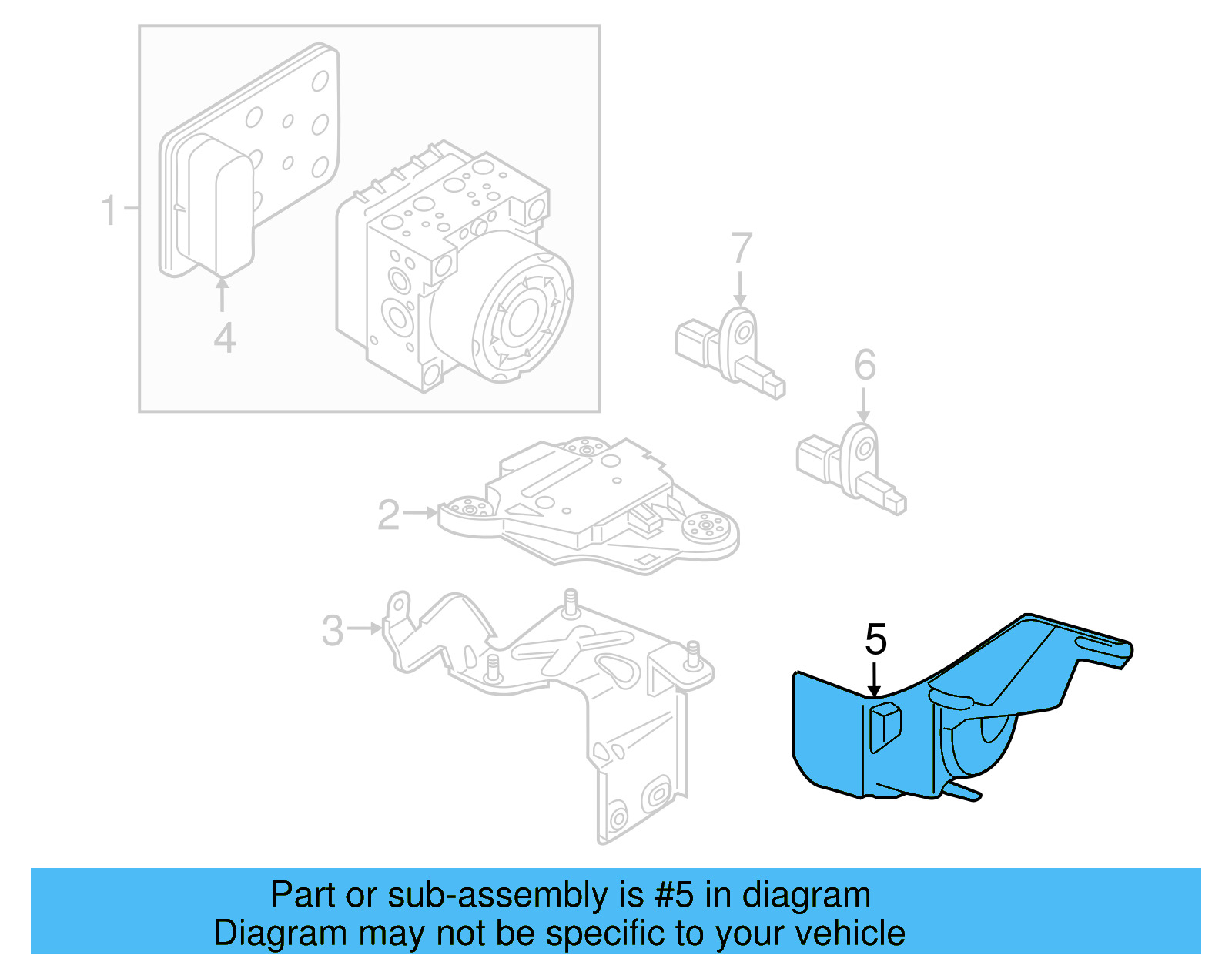 1
4
7
6
2
3
5

Part or sub-assembly is #5 in diagram
Diagram may not be specific to your vehicle