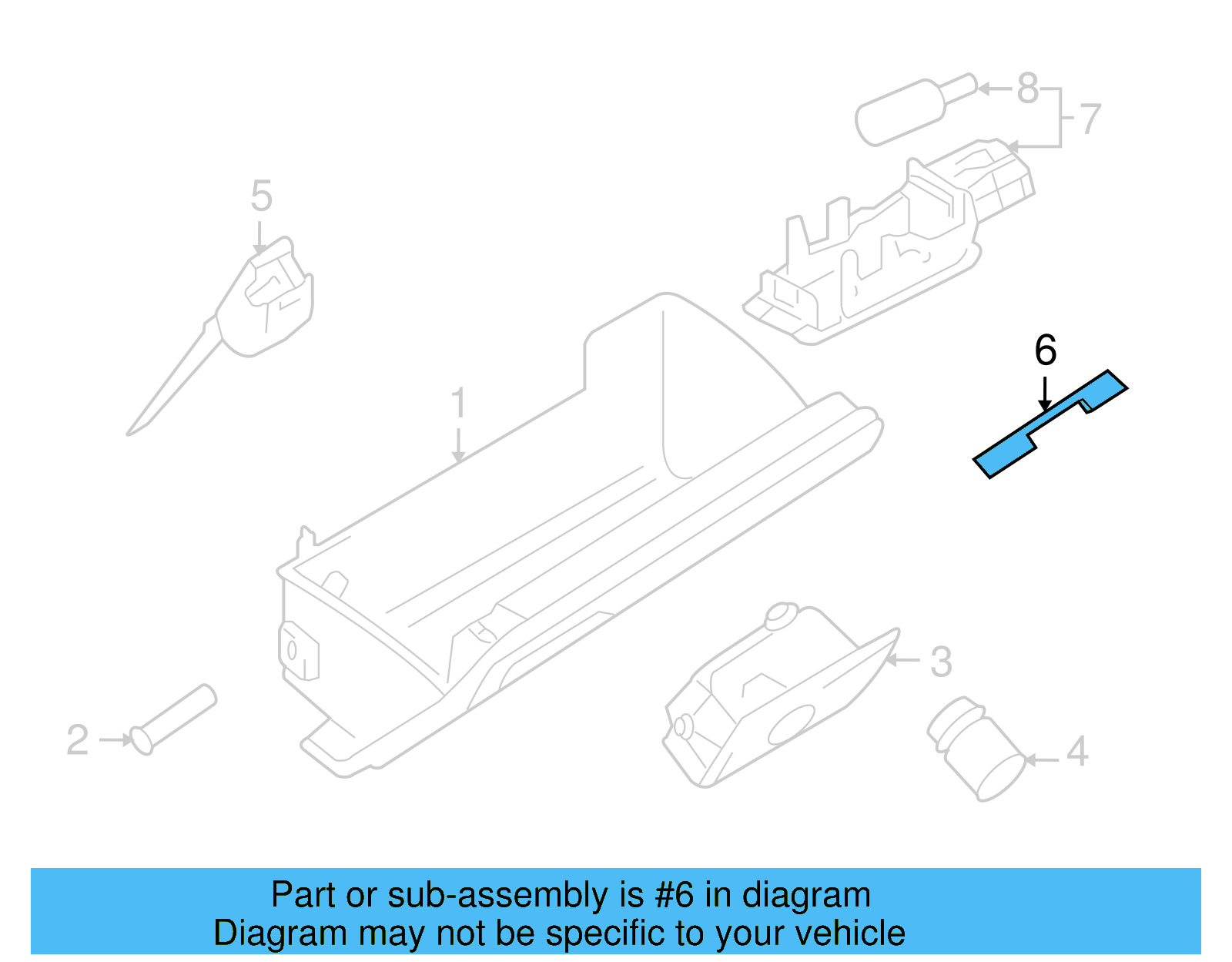 8
7
5
6
1
3
2
4

Part or sub-assembly is #6 in diagram
Diagram may not be specific to your vehicle