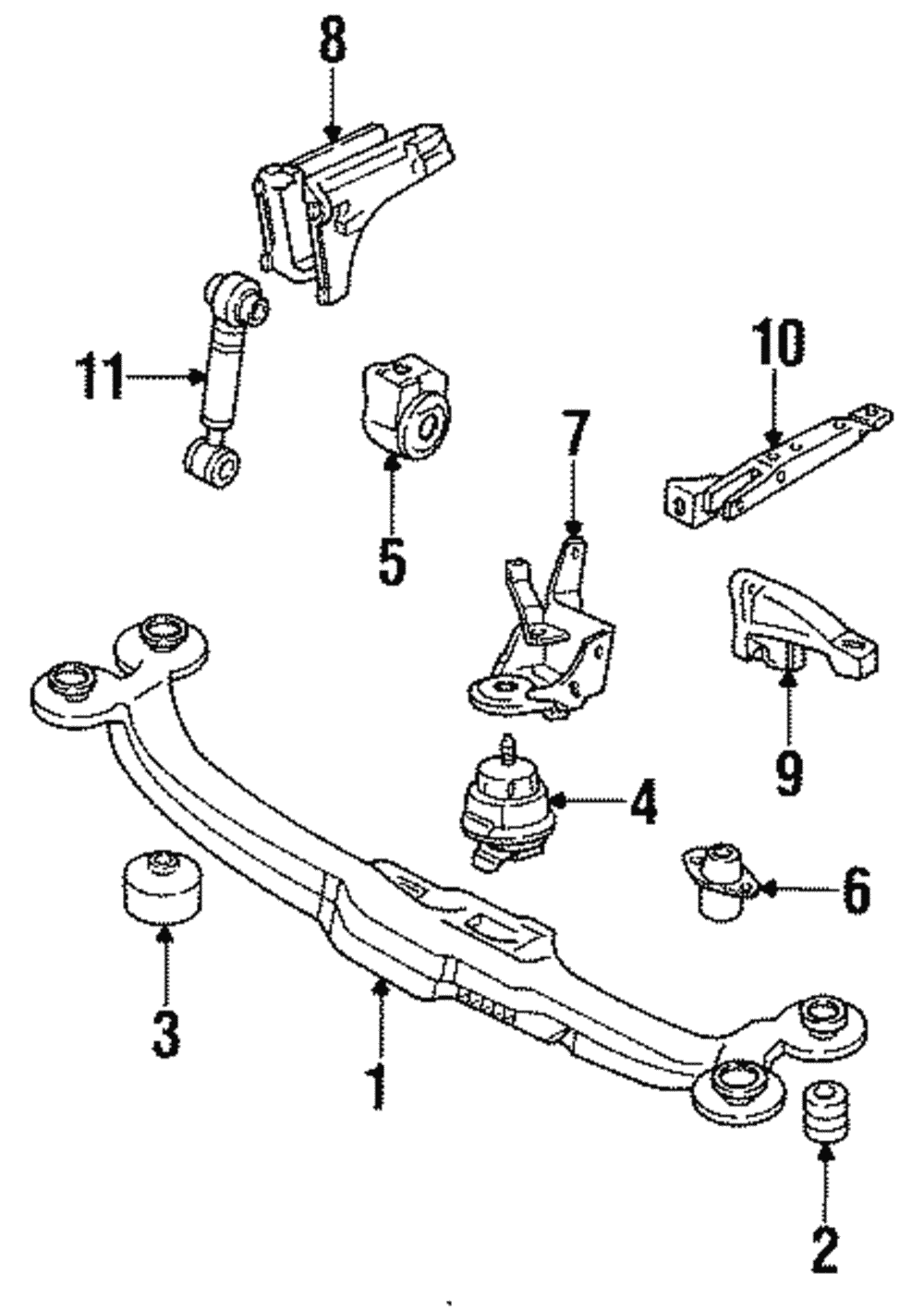 8
11
10
5
7
9
4
6
3
1
2