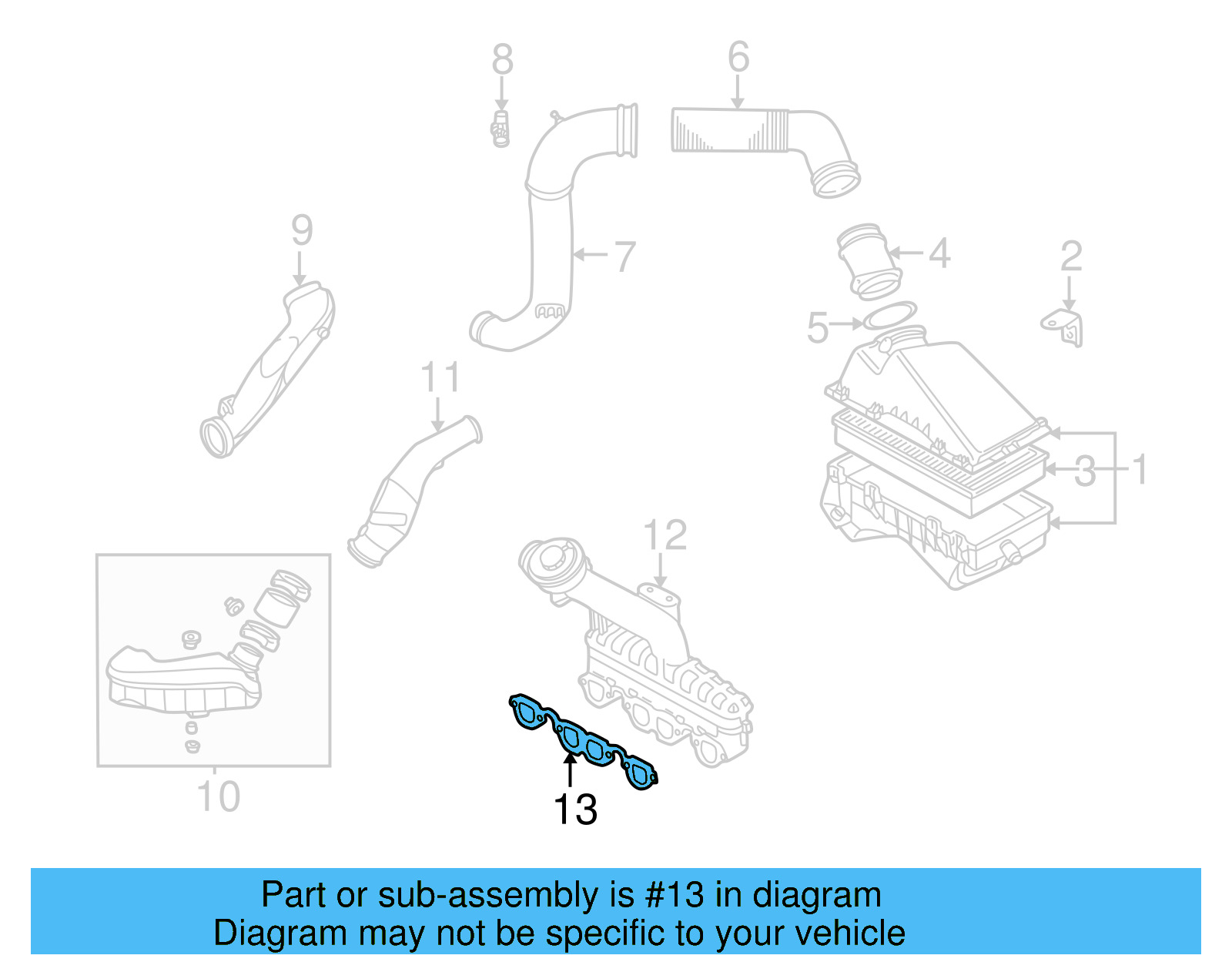 8
6
9
7
4
2
5
11
3
1
12
10
13

Part or sub-assembly is #13 in diagram
Diagram may not be specific to your vehicle