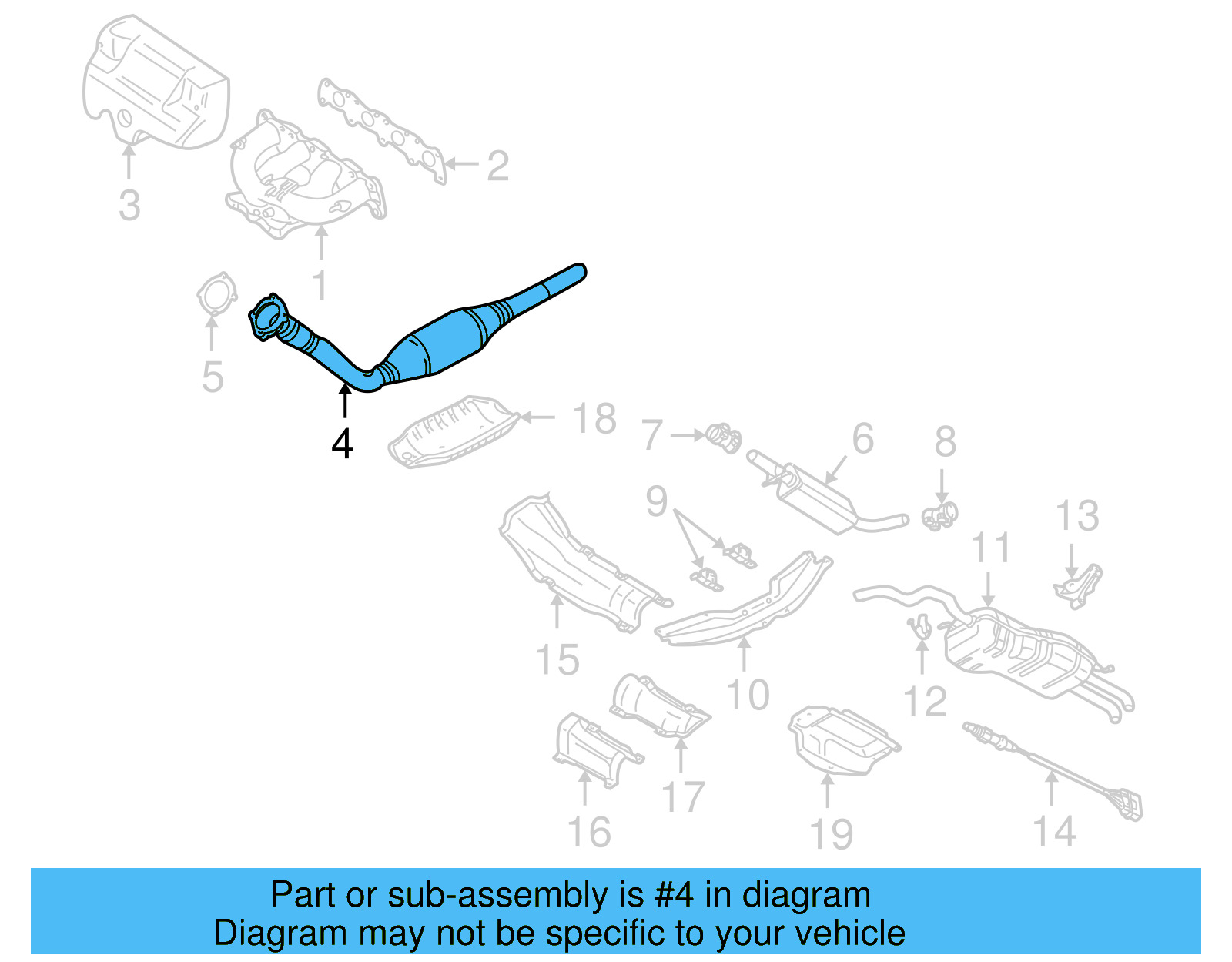 3
2
1
5
4
18
7
6
8
9
13
11
15
10
12
17
16
19
14

Part or sub-assembly is #4 in diagram
Diagram may not be specific to your vehicle