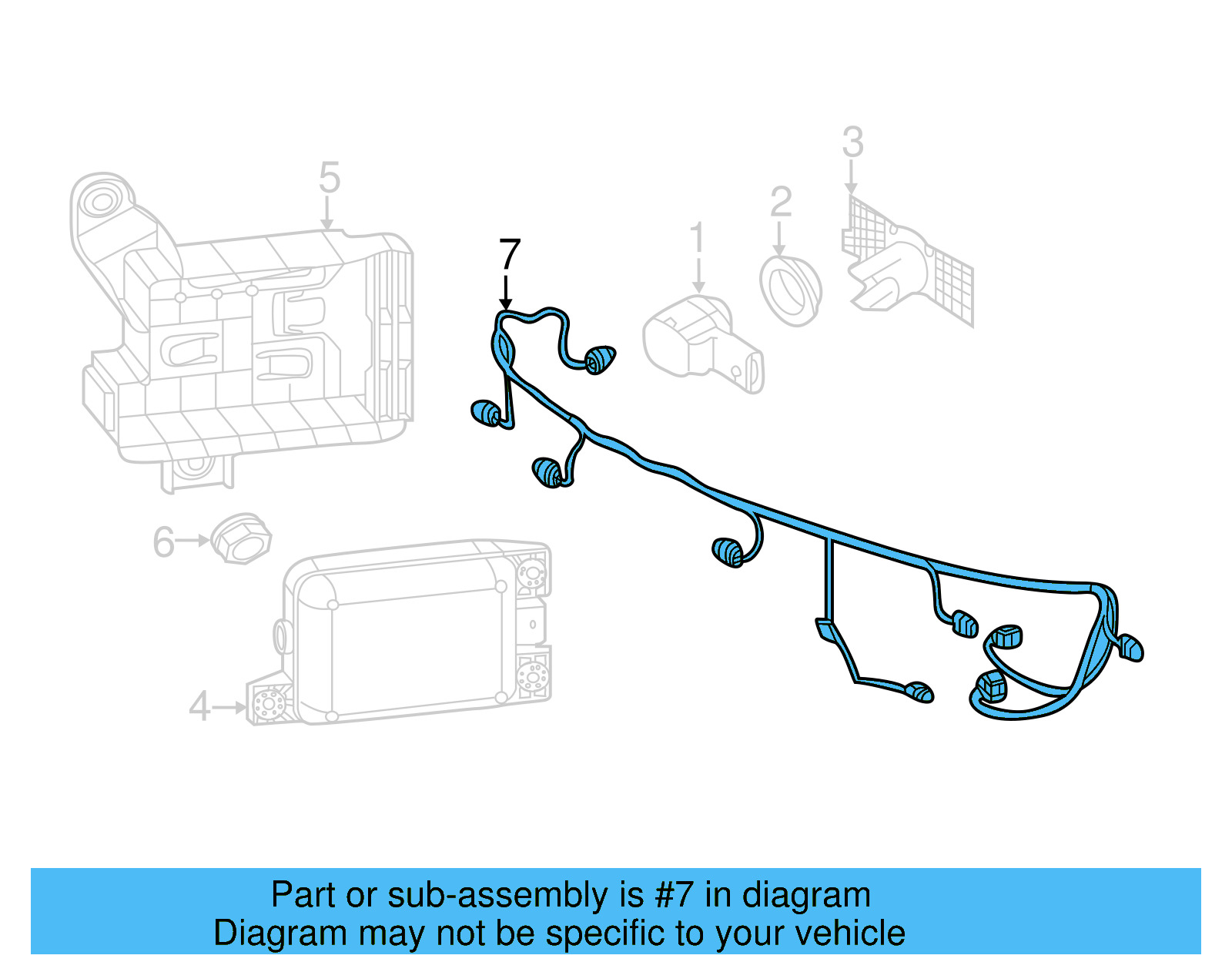 5

7

1

2

3

6

4

Part or sub-assembly is #7 in diagram
Diagram may not be specific to your vehicle