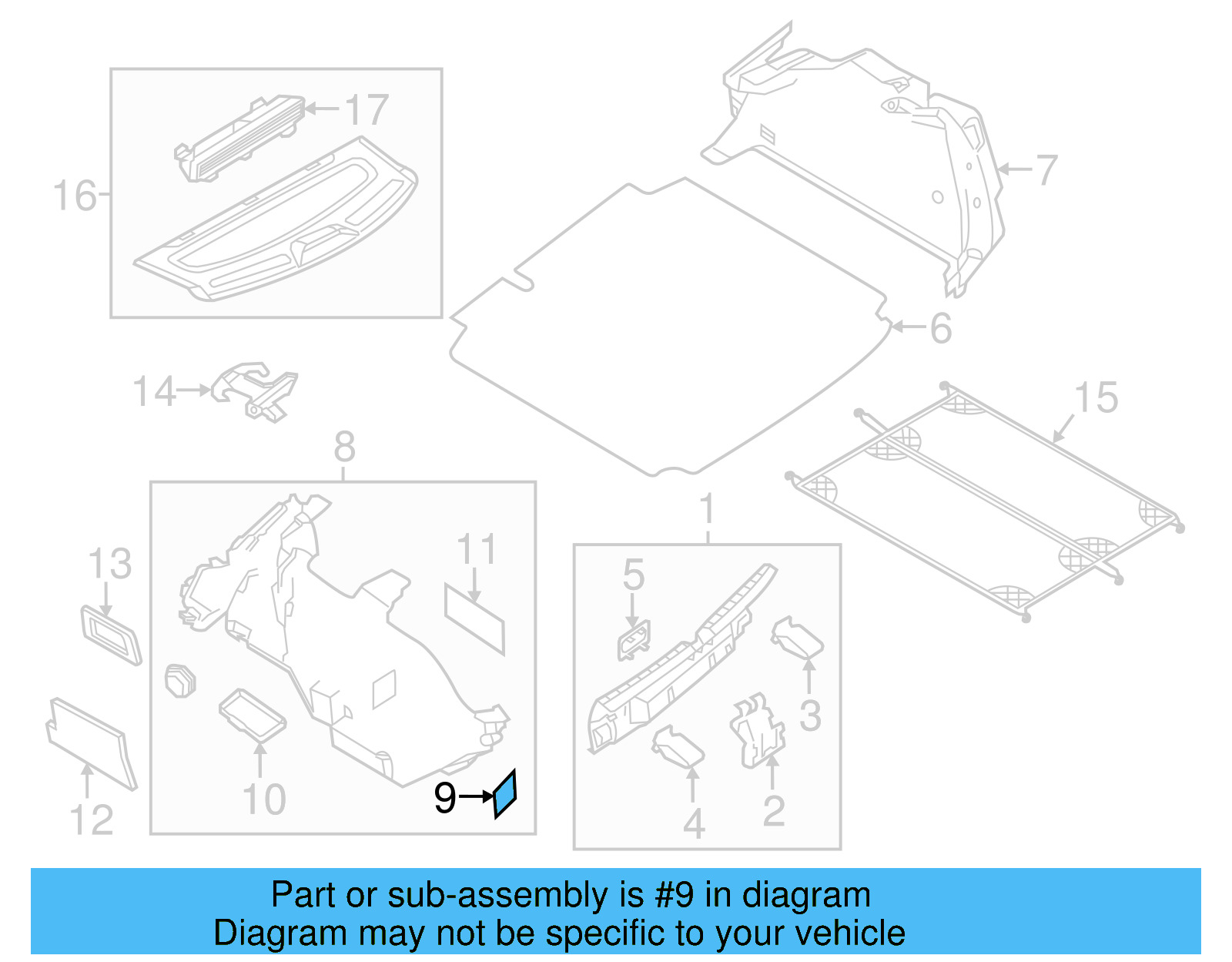 17
16
7
6
14
15
8
1
13
11
5
3
10
9
12
4
2

Part or sub-assembly is #9 in diagram
Diagram may not be specific to your vehicle