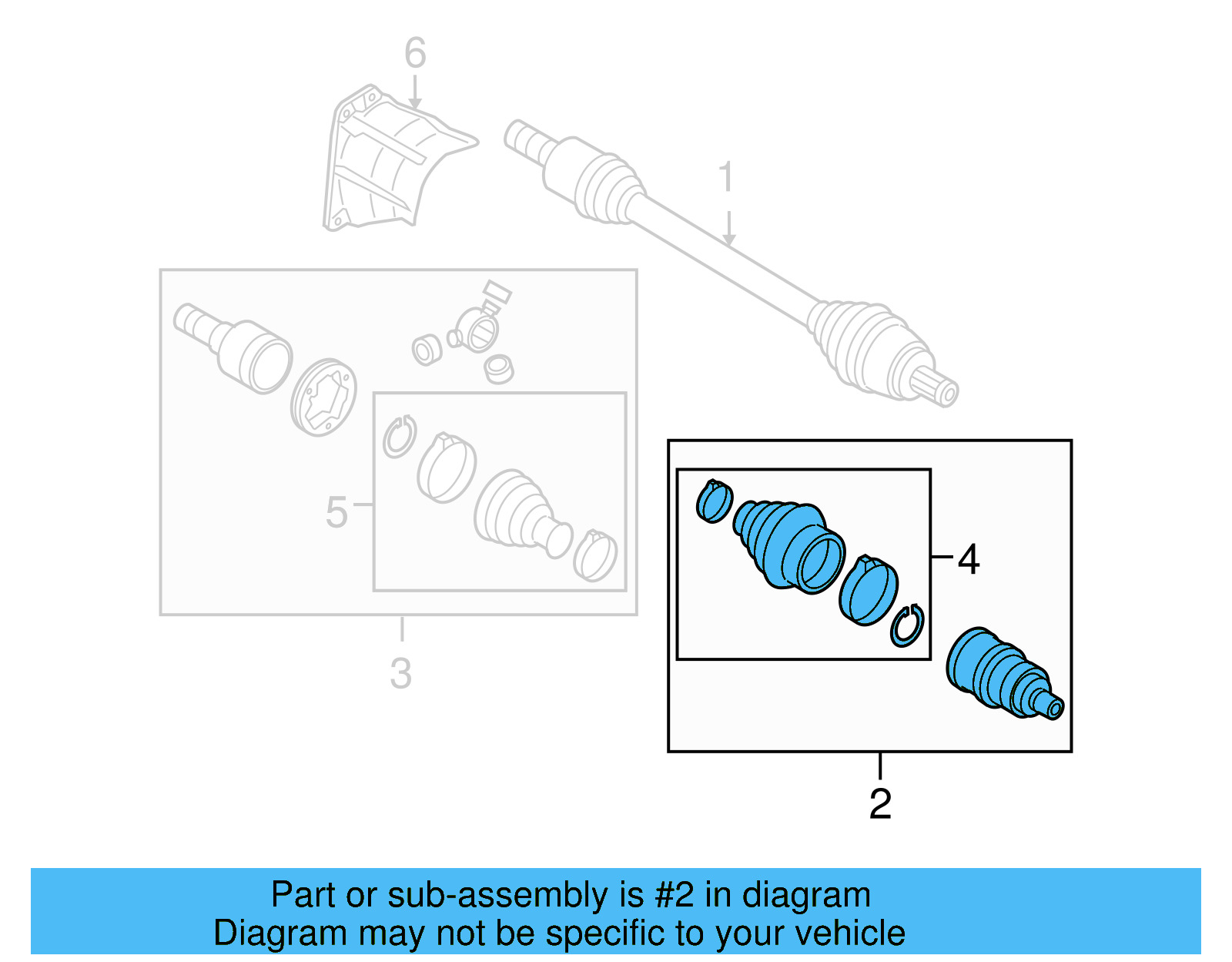 6
1
5
3
4
2

Part or sub-assembly is #2 in diagram
Diagram may not be specific to your vehicle