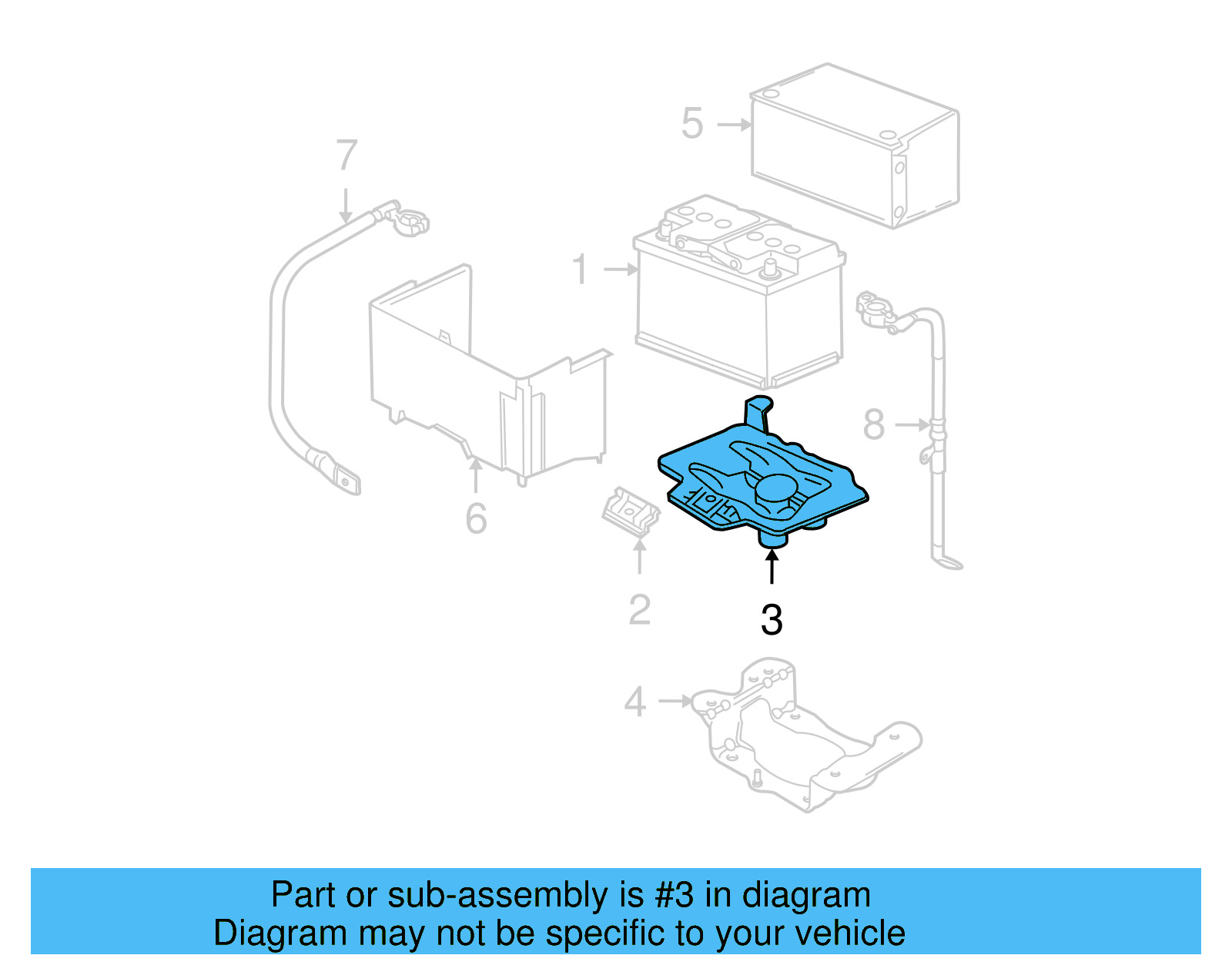 5
7
1
8
6
2
3
4

Part or sub-assembly is #3 in diagram
Diagram may not be specific to your vehicle