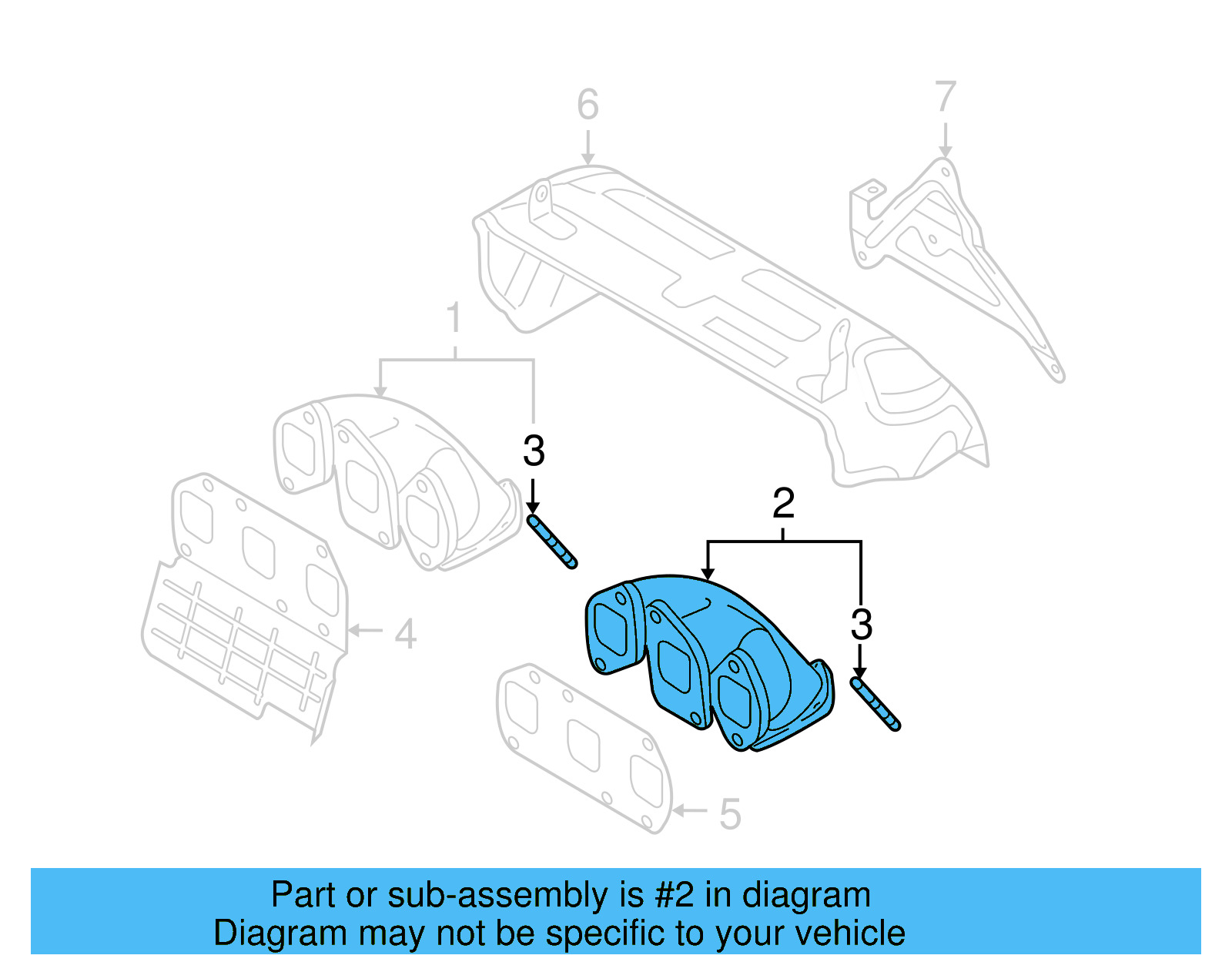 6

7

1

3

2

3

4

5

Part or sub-assembly is #2 in diagram
Diagram may not be specific to your vehicle