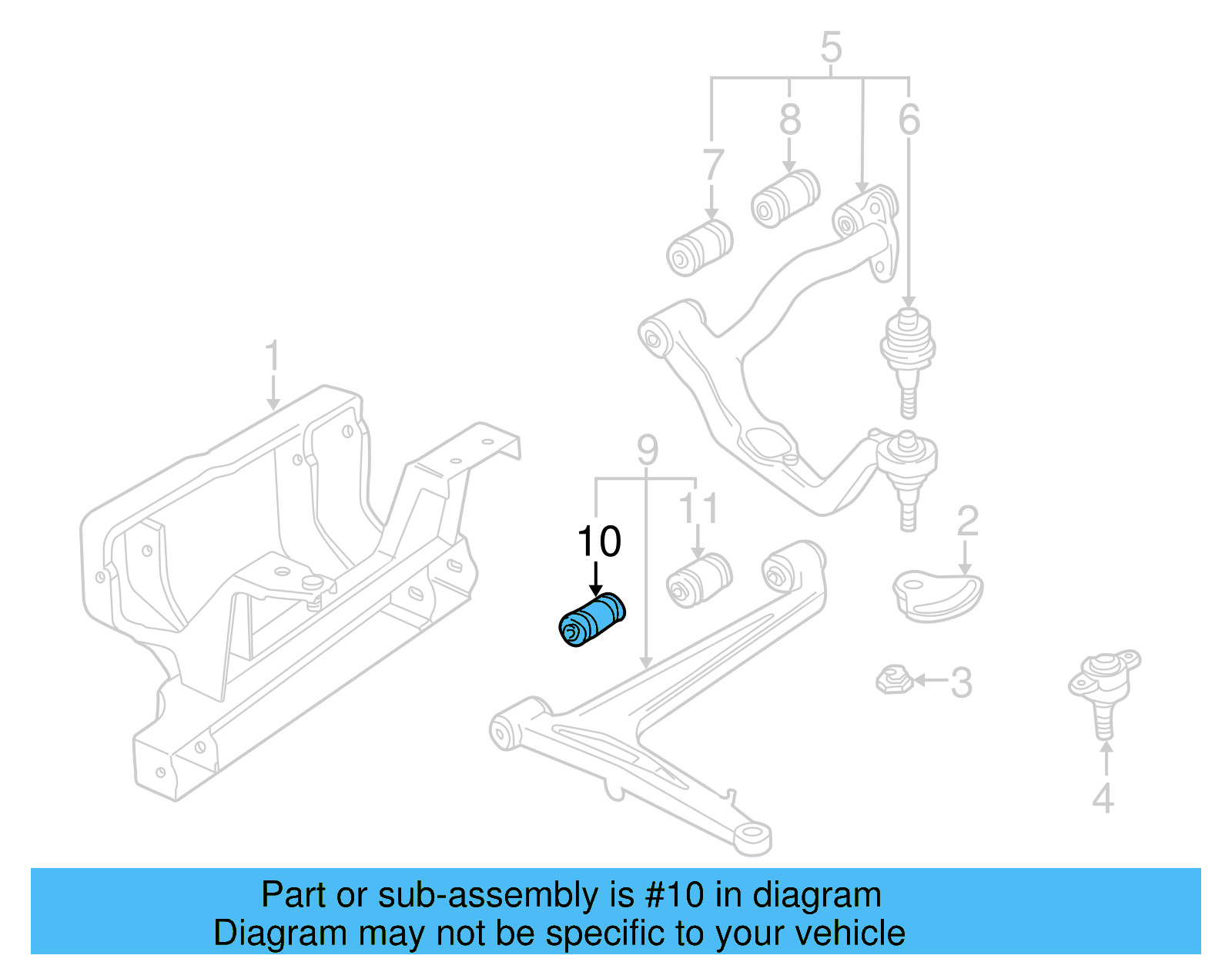 5
8
6
7
1
9
11
10
2
3
4

Part or sub-assembly is #10 in diagram
Diagram may not be specific to your vehicle