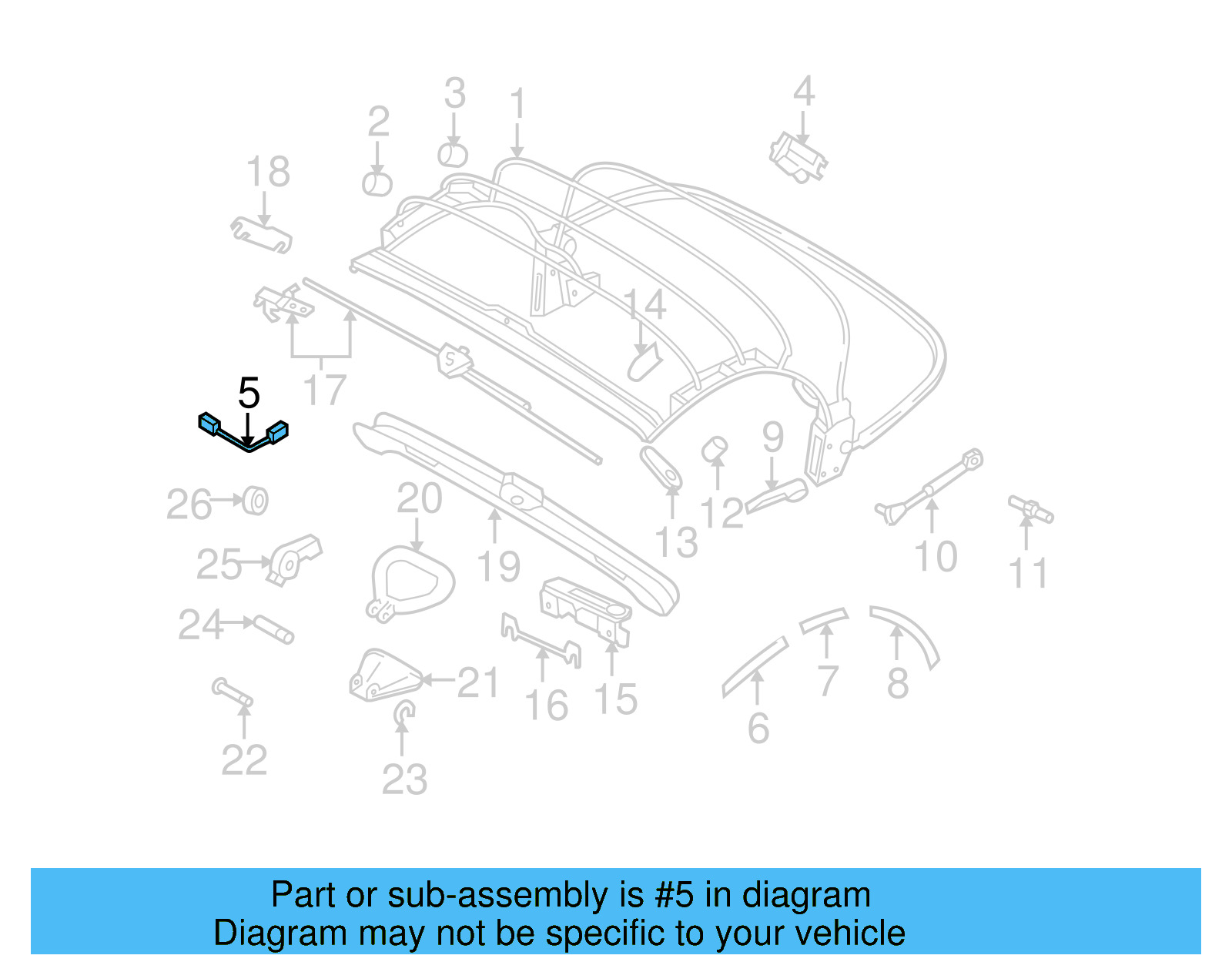 3
1
4
2
18
14
17
5
9
26
20
12
13
10
11
25
19
24
21
16
15
7
8
6
22
23

Part or sub-assembly is #5 in diagram
Diagram may not be specific to your vehicle