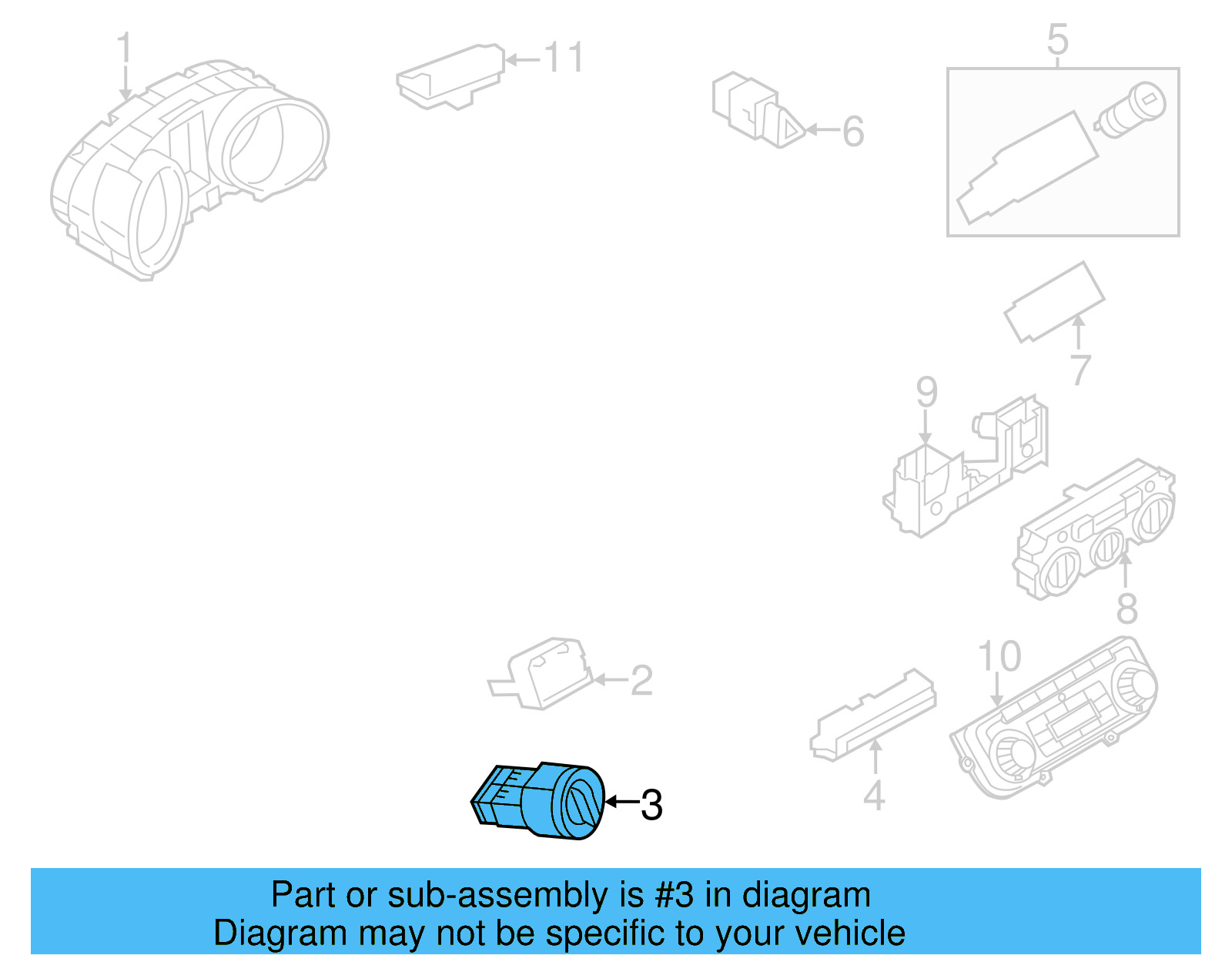 1
11
6
5
7
9
8
2
10
4
3

Part or sub-assembly is #3 in diagram
Diagram may not be specific to your vehicle