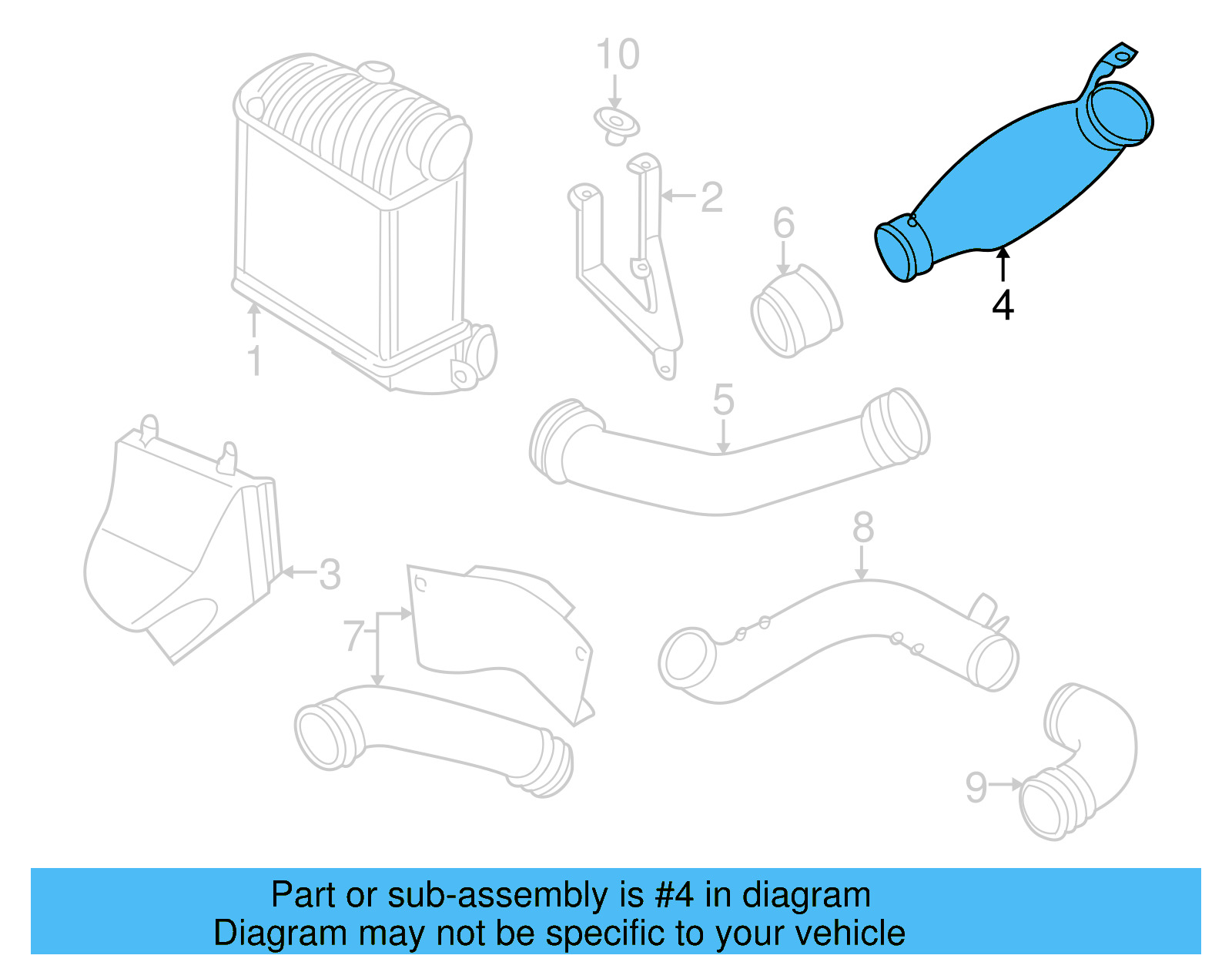 10

2

6

4

1

5

3

8

7

9

Part or sub-assembly is #4 in diagram
Diagram may not be specific to your vehicle