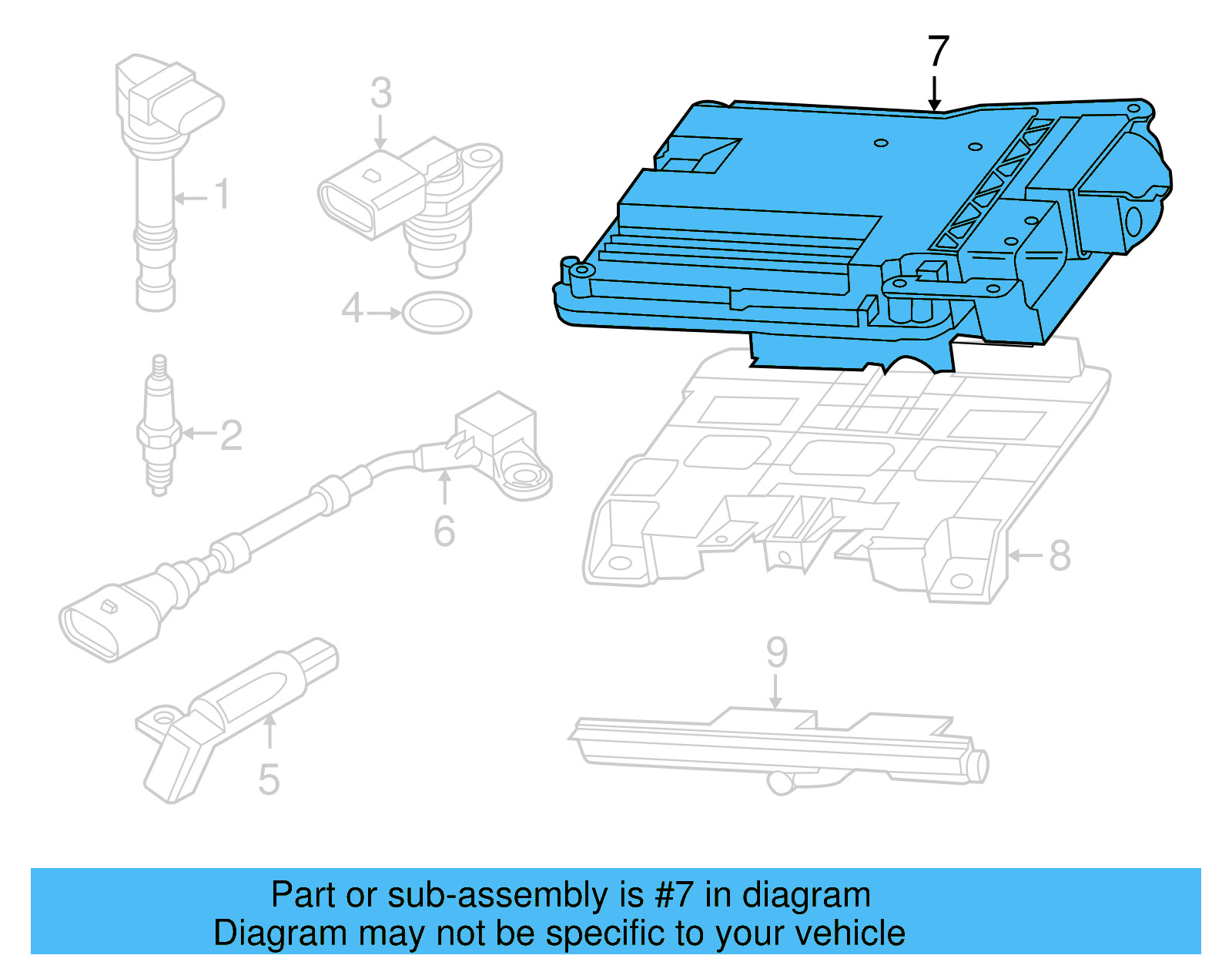 7
3
1
4
2
6
8
9
5

Part or sub-assembly is #7 in diagram
Diagram may not be specific to your vehicle