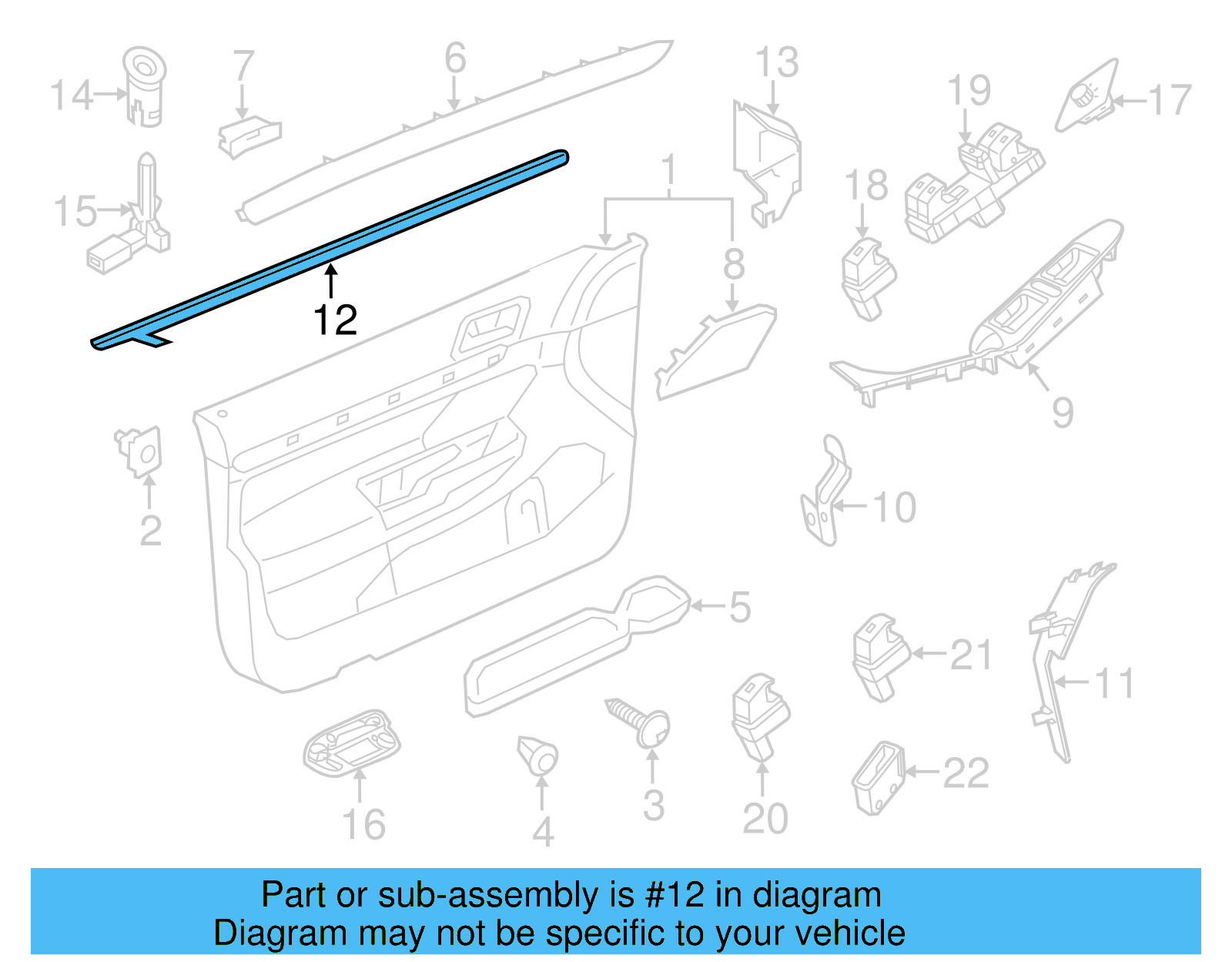 14
7
6
13
19
17
15
1
18
12
8
9
2
10
5
21
11
16
4
3
20
22

Part or sub-assembly is #12 in diagram
Diagram may not be specific to your vehicle