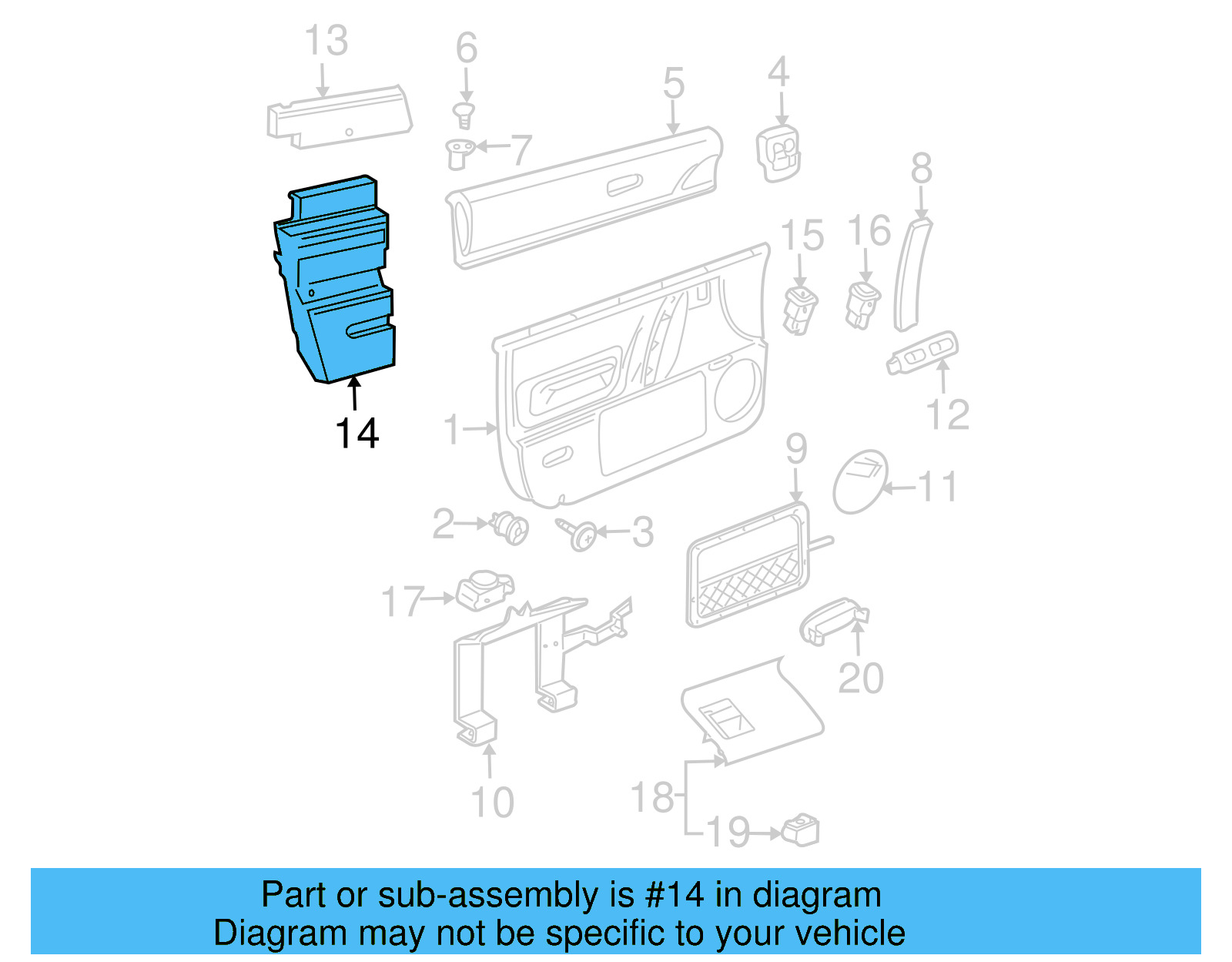 13
6
5
4
7
8
15
16
14
1
12
9
11
2
3
17
20
10
18
19

Part or sub-assembly is #14 in diagram
Diagram may not be specific to your vehicle