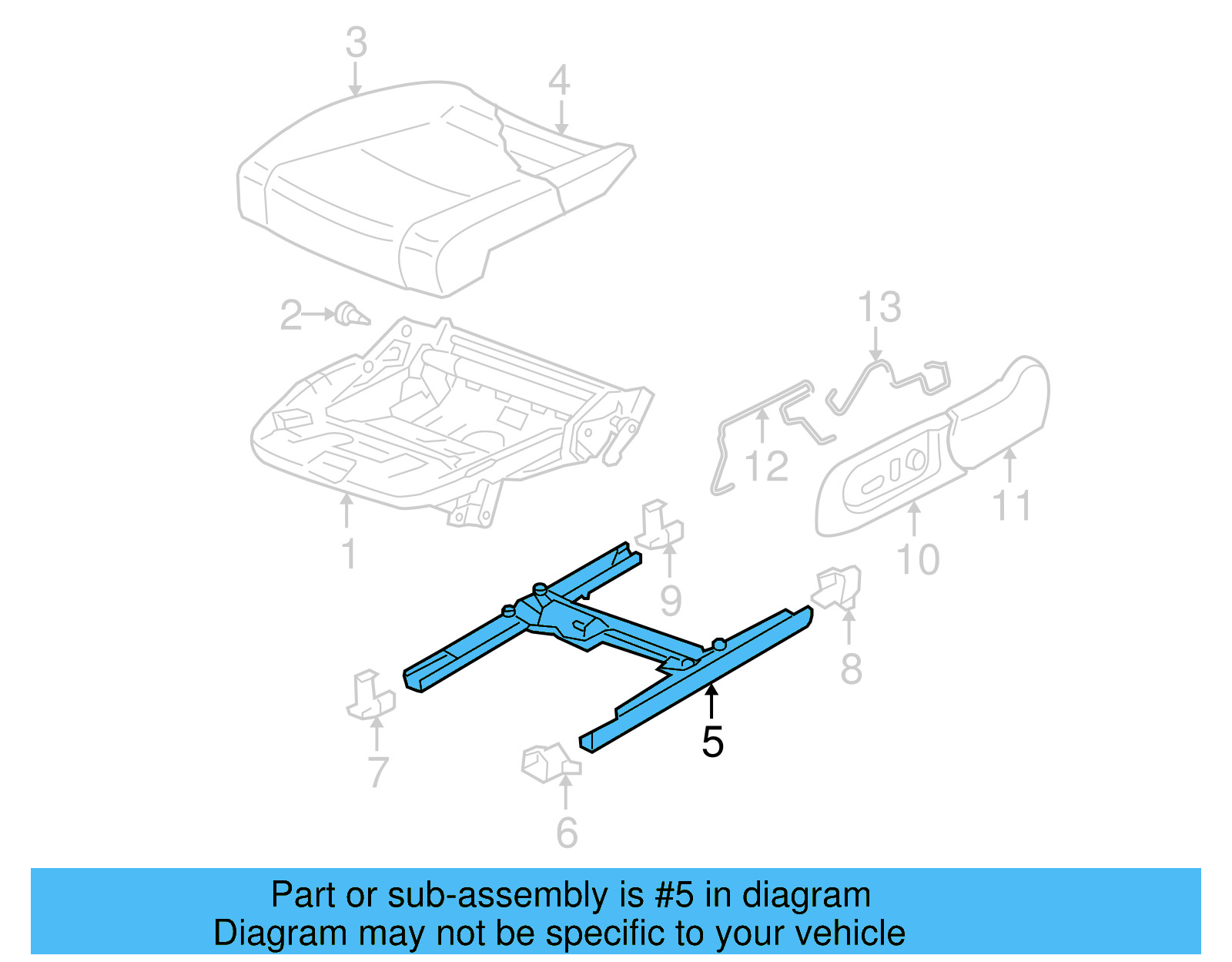 3
4
2
13
12
11
10
1
9
8
5
7
6

Part or sub-assembly is #5 in diagram
Diagram may not be specific to your vehicle