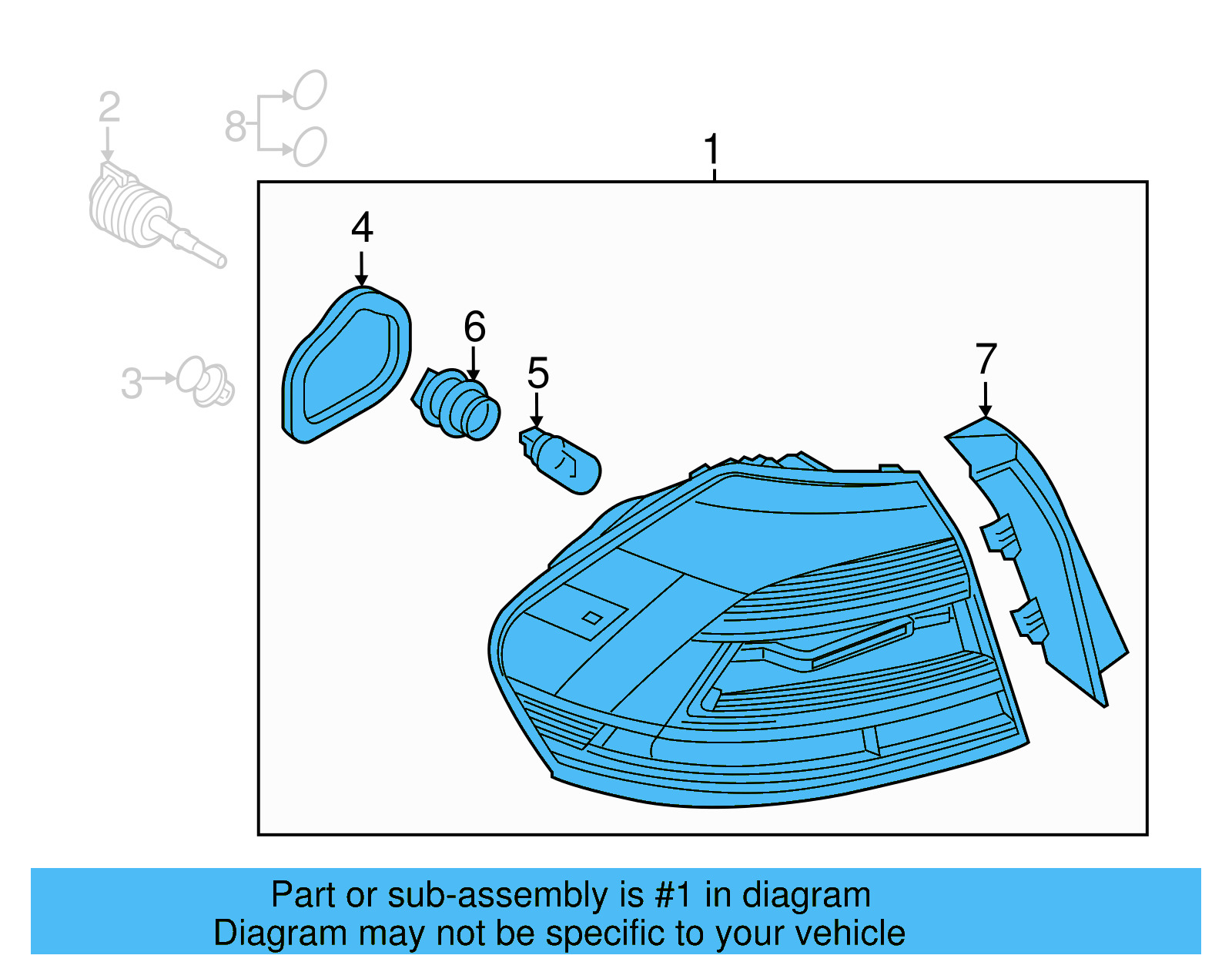 2
8
1
4
6
5
7
3

Part or sub-assembly is #1 in diagram
Diagram may not be specific to your vehicle