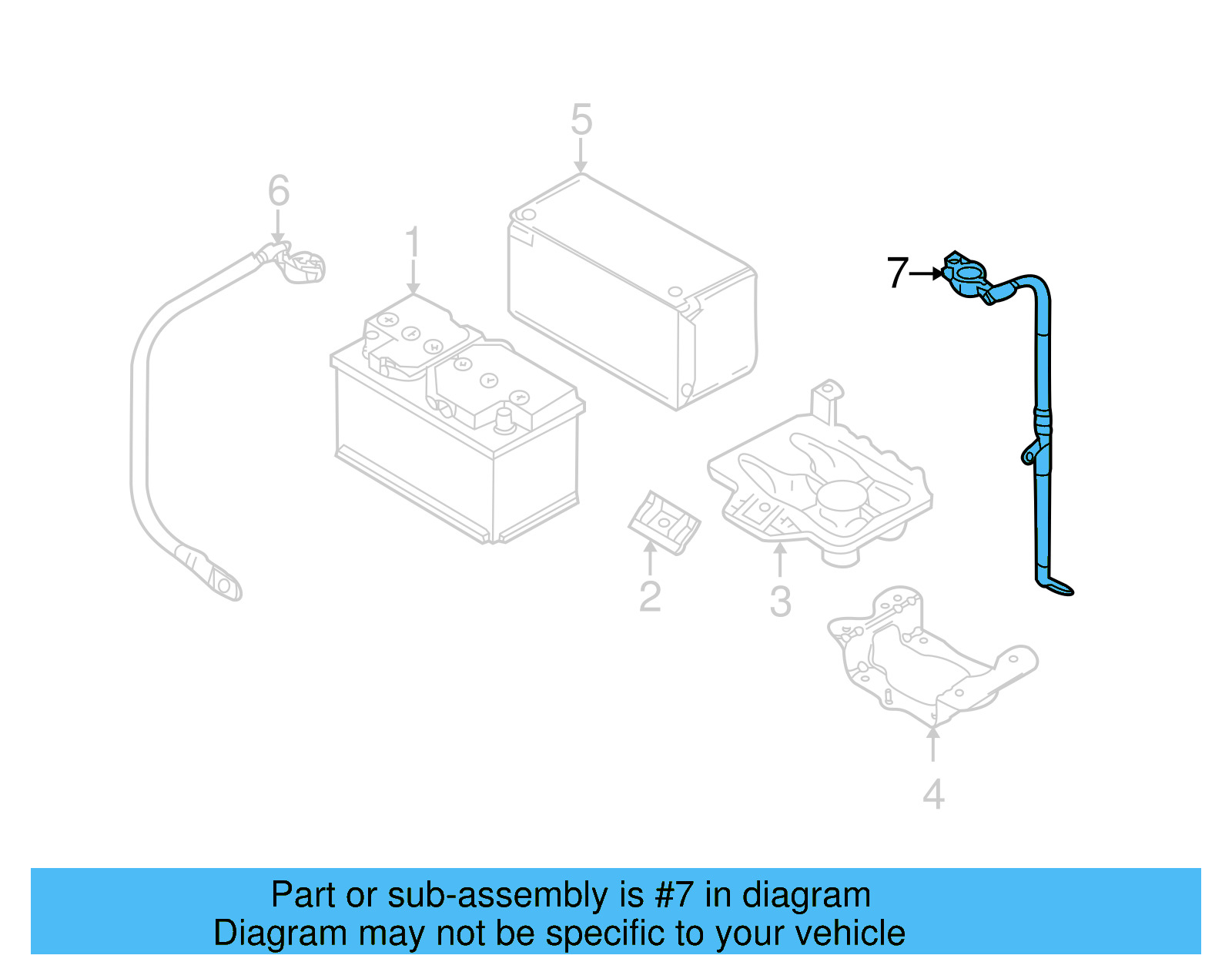 5

6

1

7

2

3

4

Part or sub-assembly is #7 in diagram
Diagram may not be specific to your vehicle