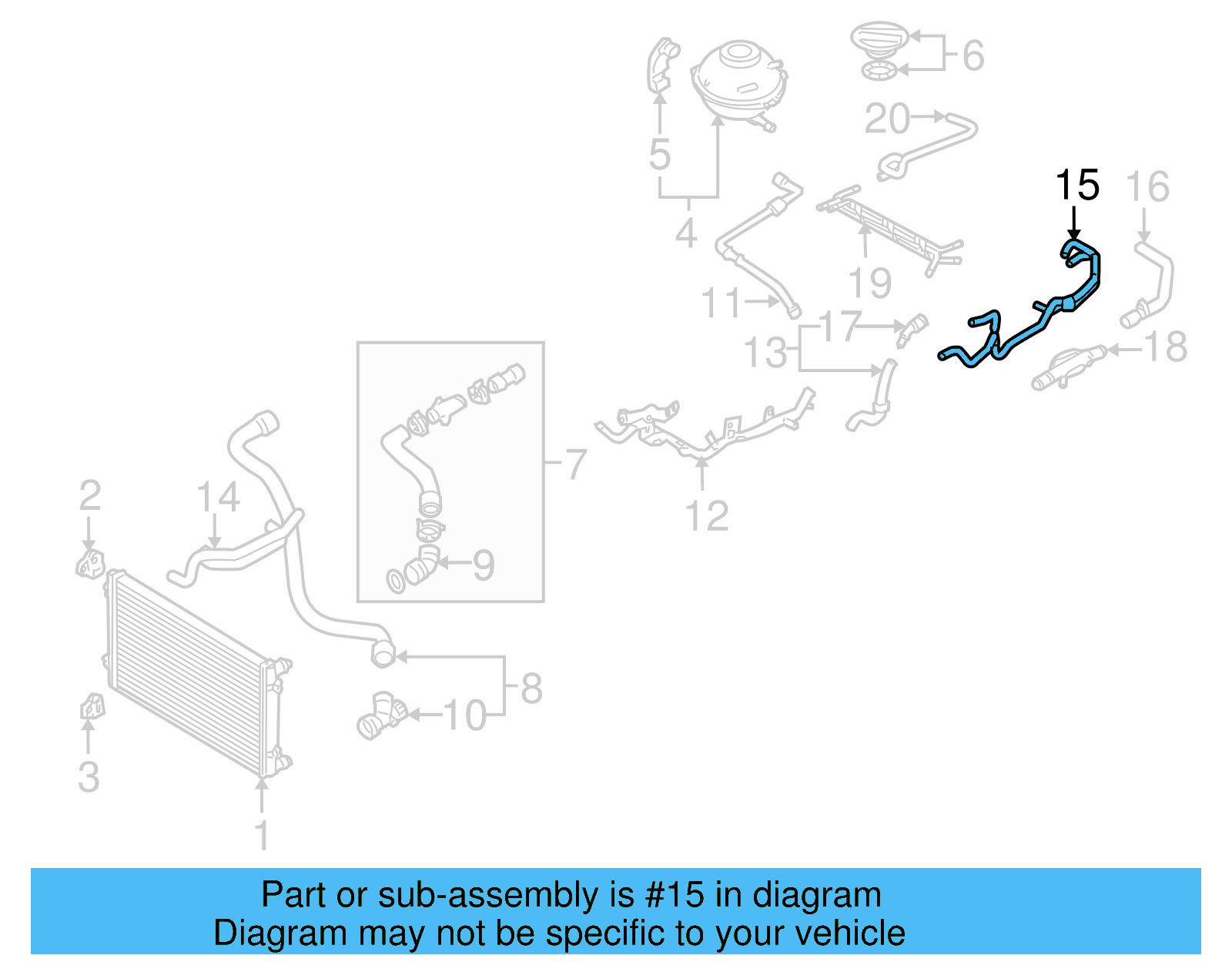 6
20
5
4
15
16
19
11
17
13
18
7
12
2
14
9
8
10
3
1

Part or sub-assembly is #15 in diagram
Diagram may not be specific to your vehicle