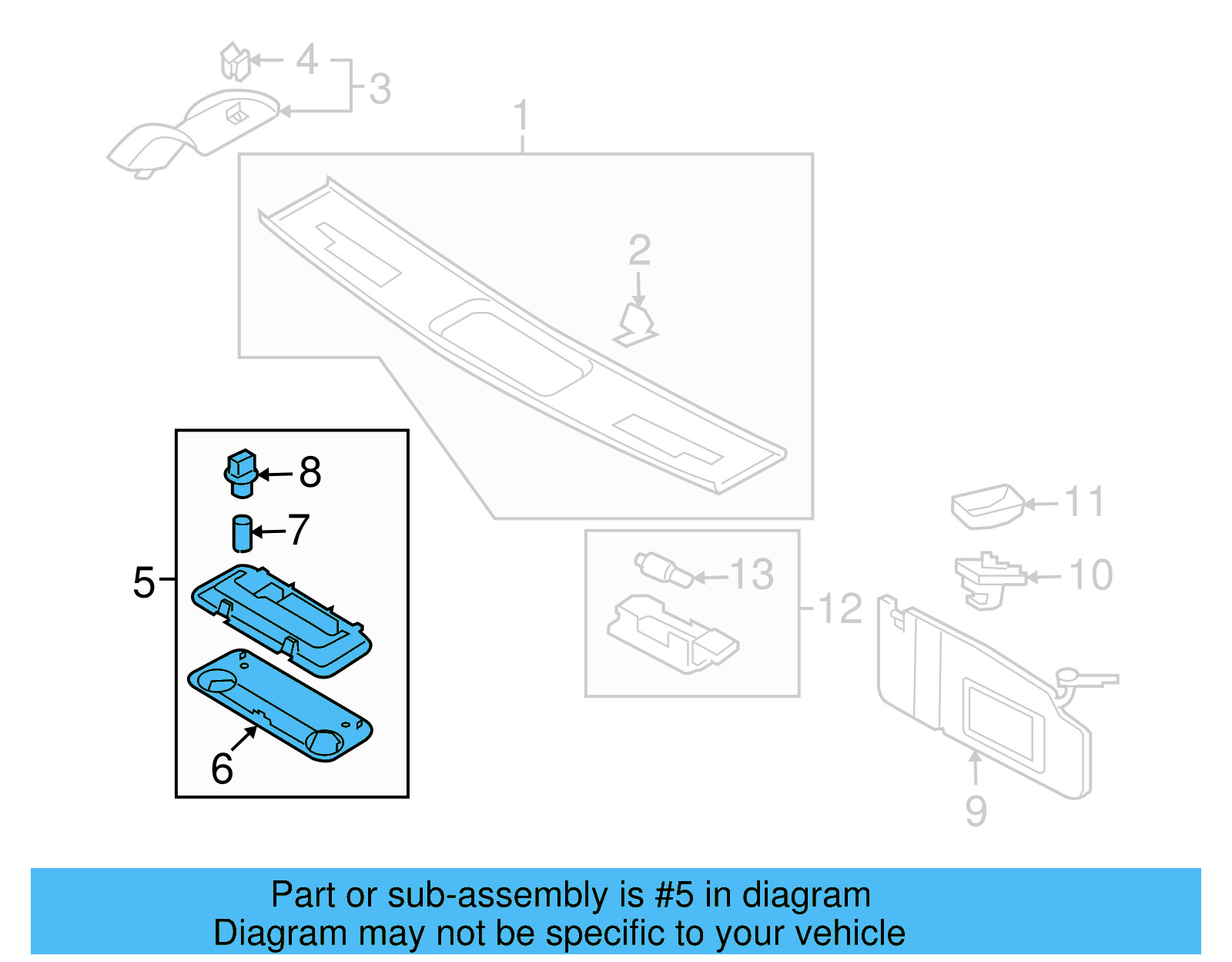 4
3
1
2
8
7
5
6
11
13
10
12
9

Part or sub-assembly is #5 in diagram
Diagram may not be specific to your vehicle